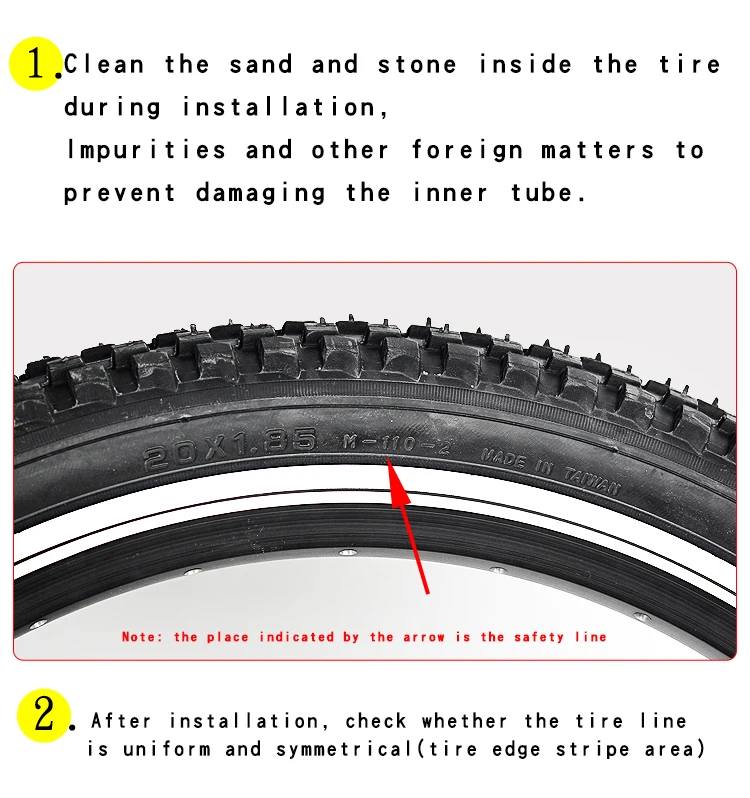 1. Clean the sand and stone inside the tire during installation,
Impurities and other foreign matters to prevent damaging the inner tube.

20X1.95 M-110-2 MADE IN TAIWAN

Note: the place indicated by the arrow is the safety line

2. After installation, check whether the tire line is uniform and symmetrical(tire edge stripe area)