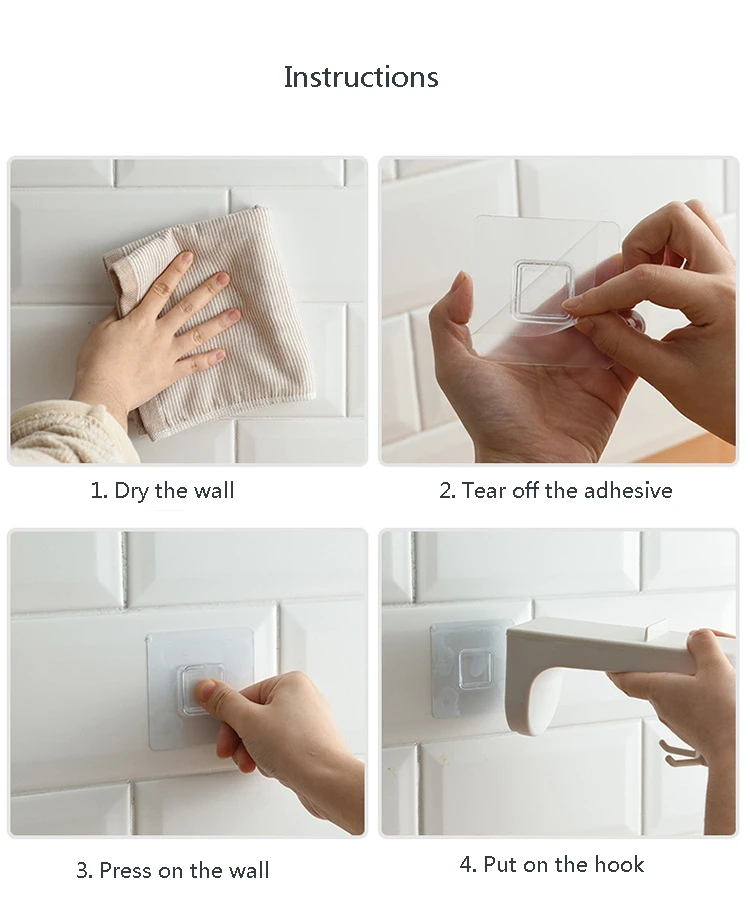 Instructions

1. Dry the wall

2. Tear off the adhesive

3. Press on the wall

4. Put on the hook