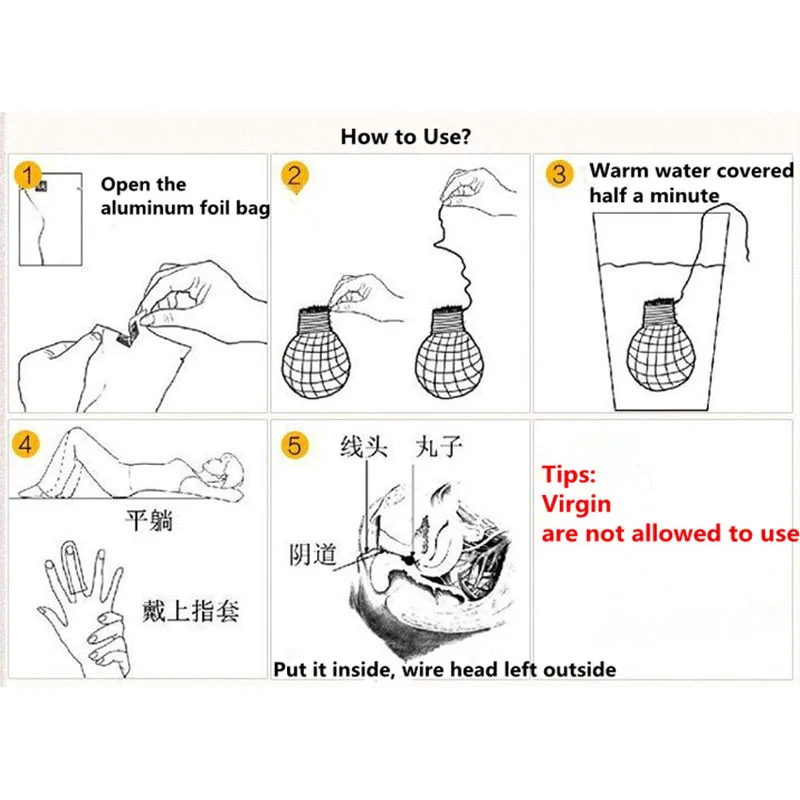 How to Use?

1 Open the aluminum foil bag

2

3 Warm water covered half a minute

4

平躺

戴上指套

5 线头 丸子

阴道

Put it inside, wire head left outside

Tips:
Virgin
are not allowed to use