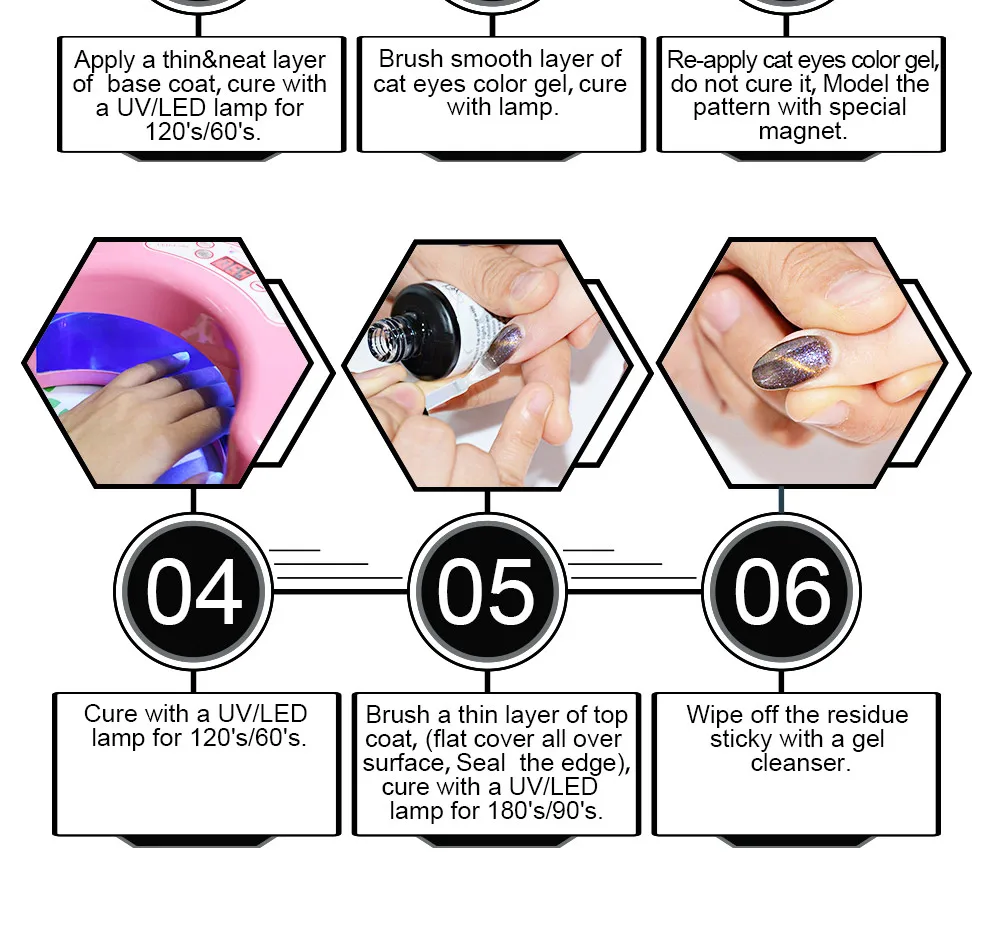 Apply a thin&neat layer of base coat, cure with a UV/LED lamp for 120's/60's.

Brush smooth layer of cat eyes color gel, cure with lamp.

Re-apply cat eyes color gel, do not cure it, Model the pattern with special magnet.

04

05

06

Cure with a UV/LED lamp for 120's/60's.

Brush a thin layer of top coat, (flat cover all over surface, Seal the edge), cure with a UV/LED lamp for 180's/90's.

Wipe off the residue sticky with a gel cleanser.