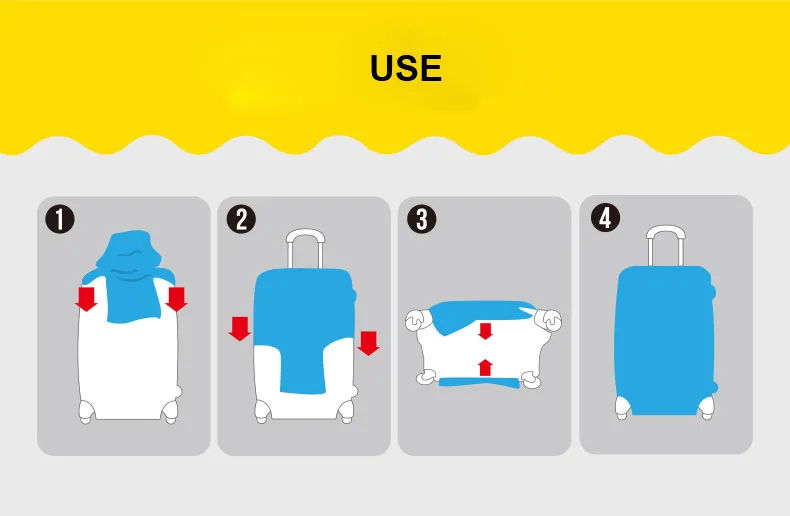 USE

1

2

3

4