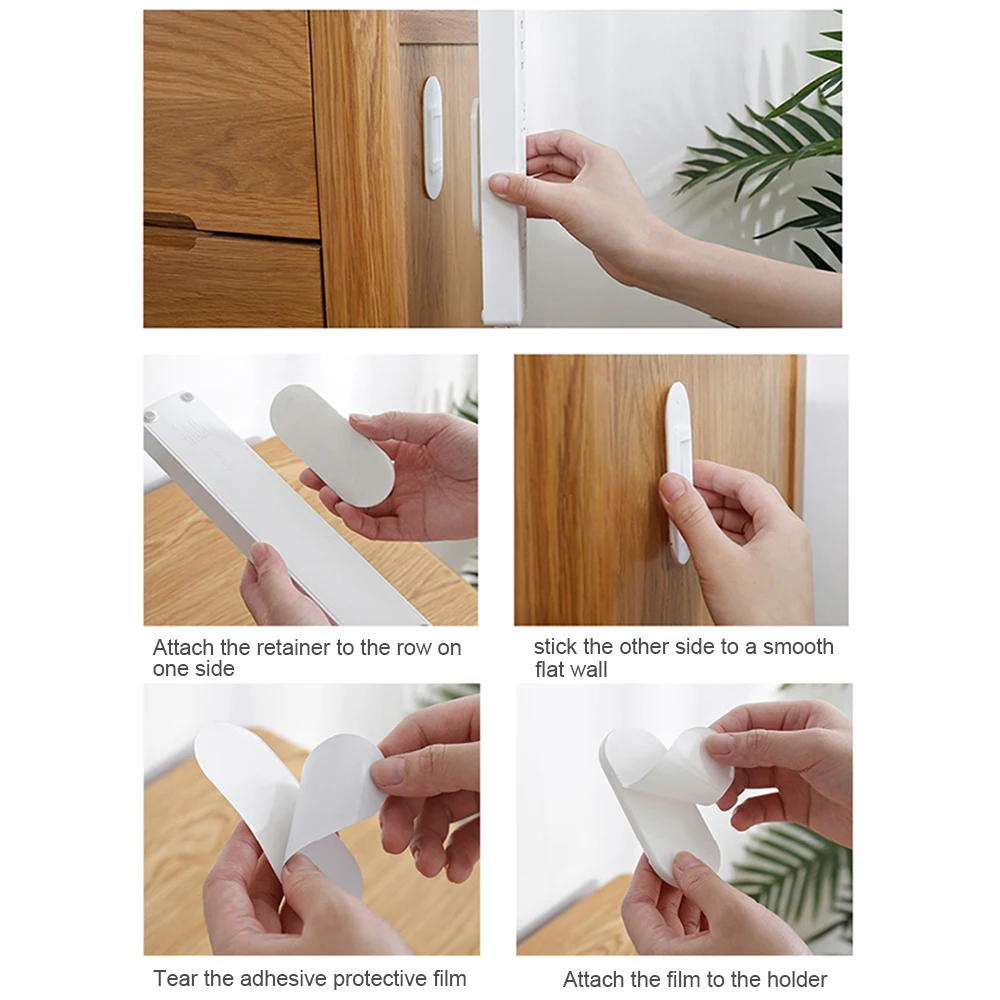 Attach the retainer to the row on one side

stick the other side to a smooth flat wall

Tear the adhesive protective film

Attach the film to the holder