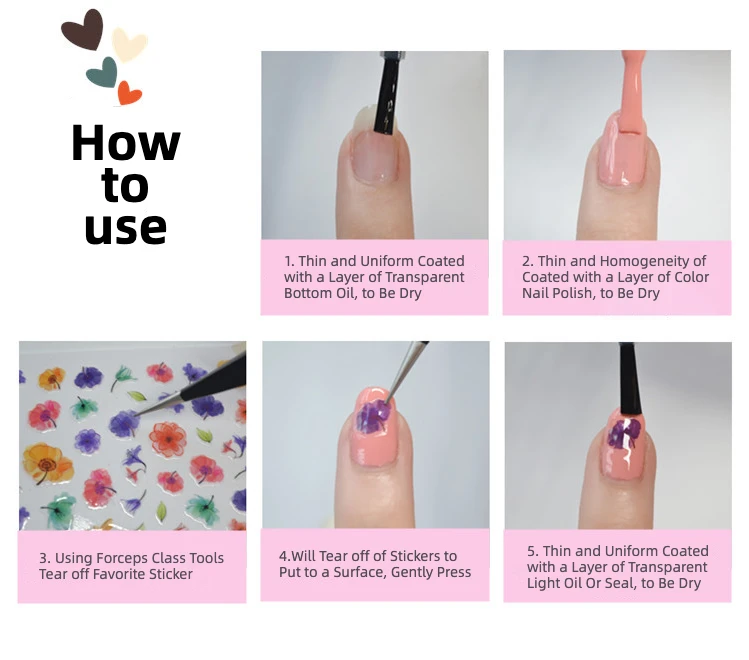 How to use

1. Thin and Uniform Coated with a Layer of Transparent Bottom Oil, to Be Dry

2. Thin and Homogeneity of Coated with a Layer of Color Nail Polish, to Be Dry

3. Using Forceps Class Tools Tear off Favorite Sticker

4.Will Tear off of Stickers to Put to a Surface, Gently Press

5. Thin and Uniform Coated with a Layer of Transparent Light Oil Or Seal, to Be Dry