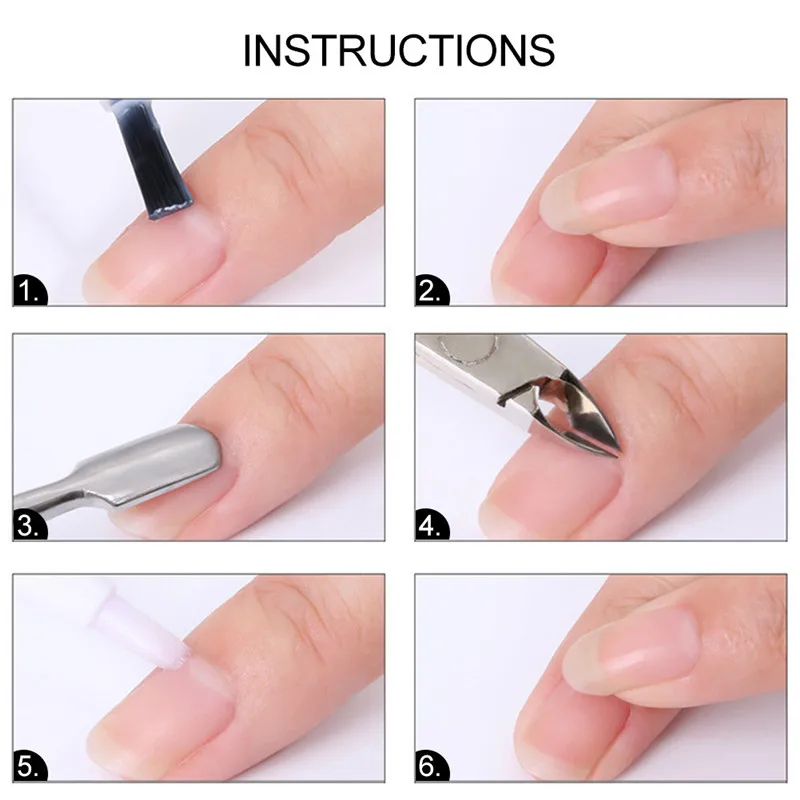 INSTRUCTIONS

1.

2.

3.

4.

5.

6.