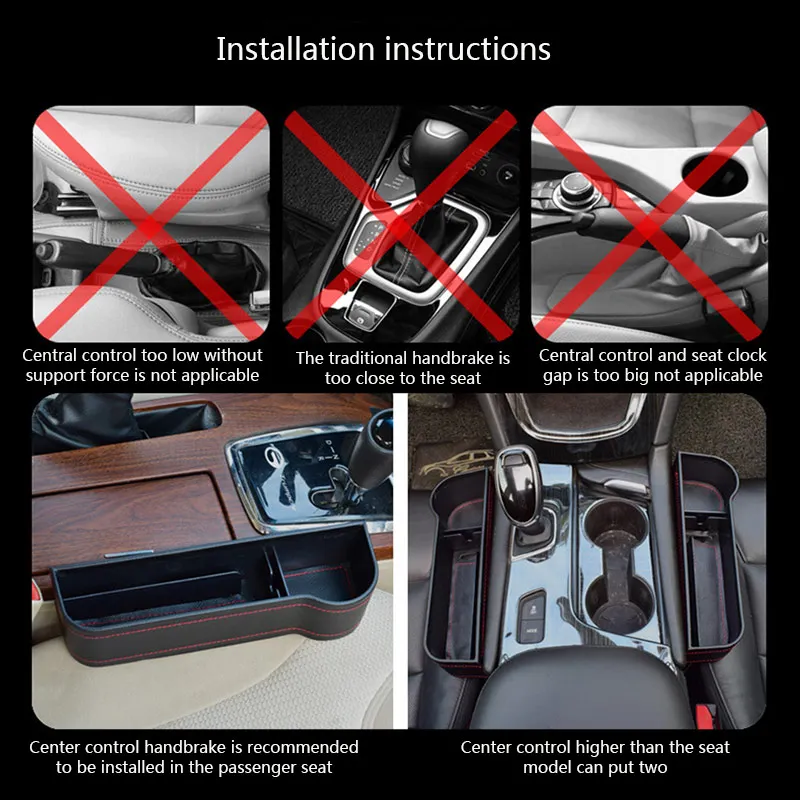 Installation instructions

Central control too low without support force is not applicable

The traditional handbrake is too close to the seat

Central control and seat clock gap is too big not applicable

Center control handbrake is recommended to be installed in the passenger seat

Center control higher than the seat model can put two