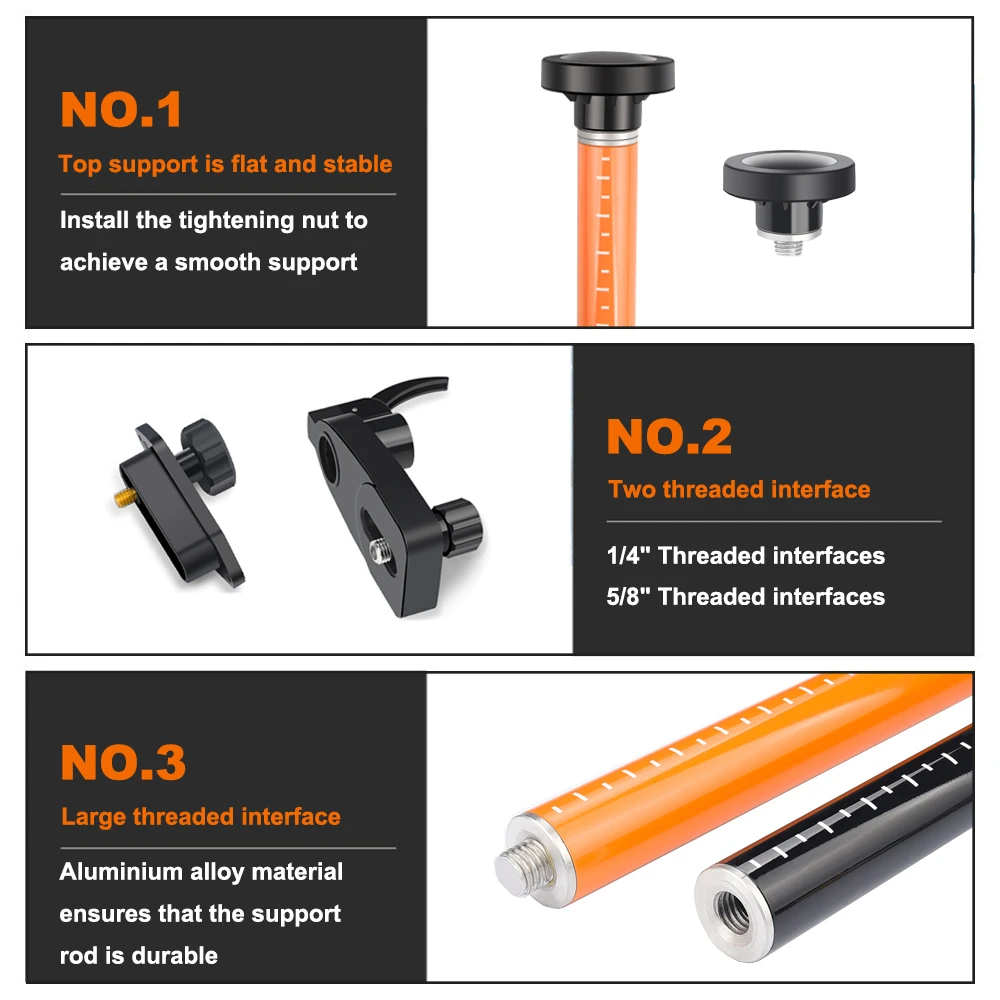 NO.1

Top support is flat and stable

Install the tightening nut to achieve a smooth support

NO.2

Two threaded interface

1/4" Threaded interfaces
5/8" Threaded interfaces

NO.3

Large threaded interface

Aluminium alloy material ensures that the support rod is durable