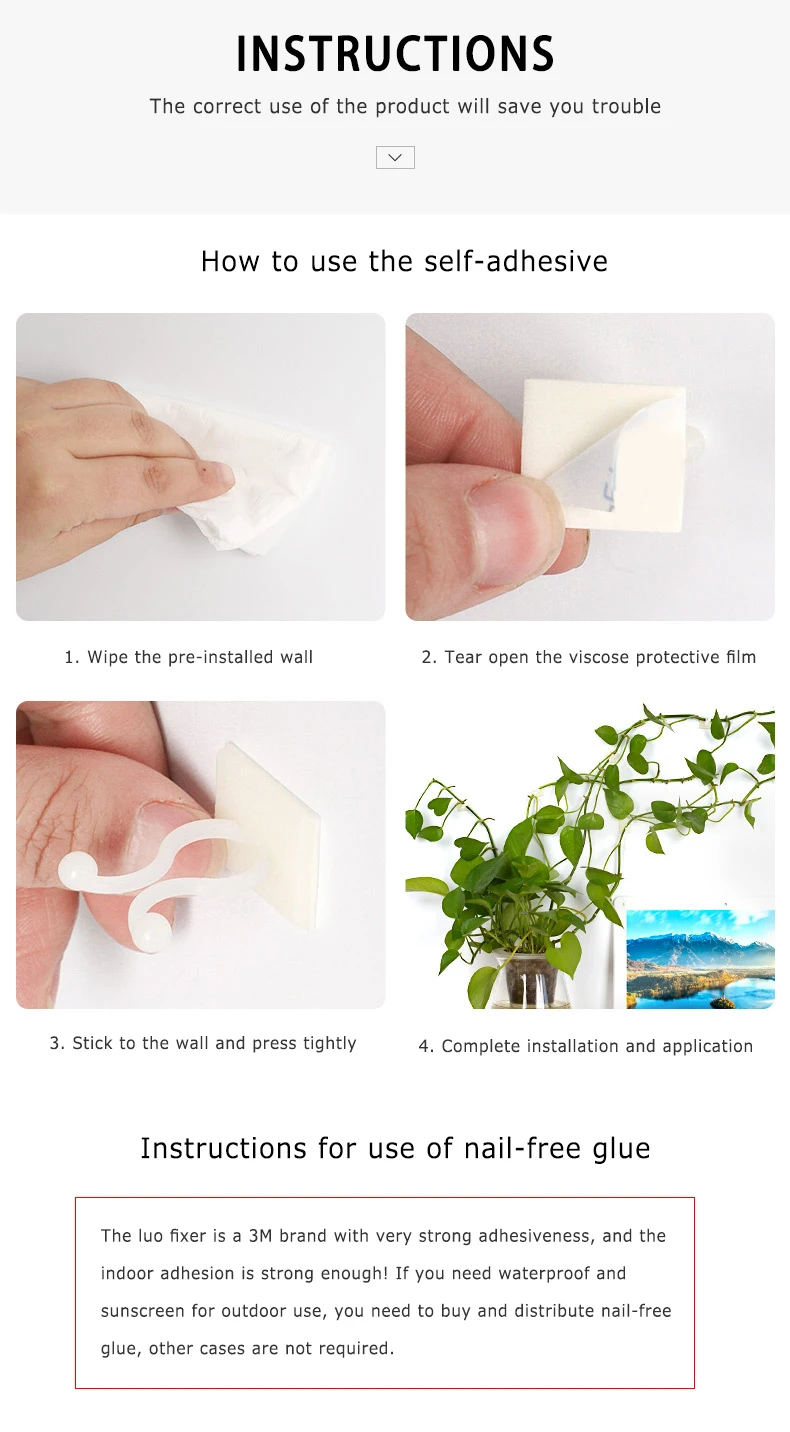 INSTRUCTIONS

The correct use of the product will save you trouble

How to use the self-adhesive

1. Wipe the pre-installed wall

2. Tear open the viscose protective film

3. Stick to the wall and press tightly

4. Complete installation and application

Instructions for use of nail-free glue

The luo fixer is a 3M brand with very strong adhesiveness, and the indoor adhesion is strong enough! If you need waterproof and sunscreen for outdoor use, you need to buy and distribute nail-free glue, other cases are not required.