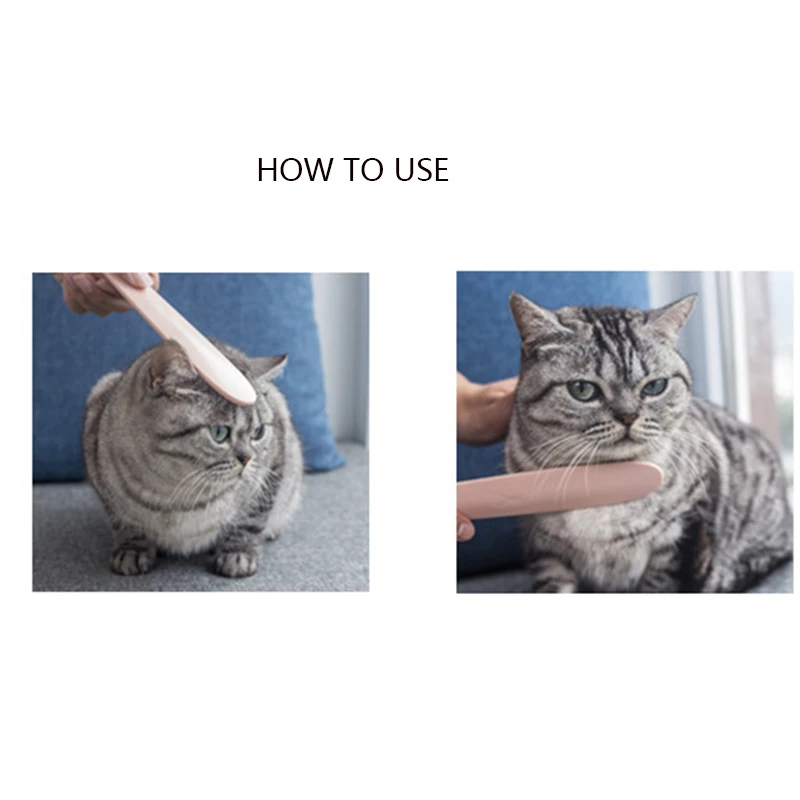 HOW TO USE