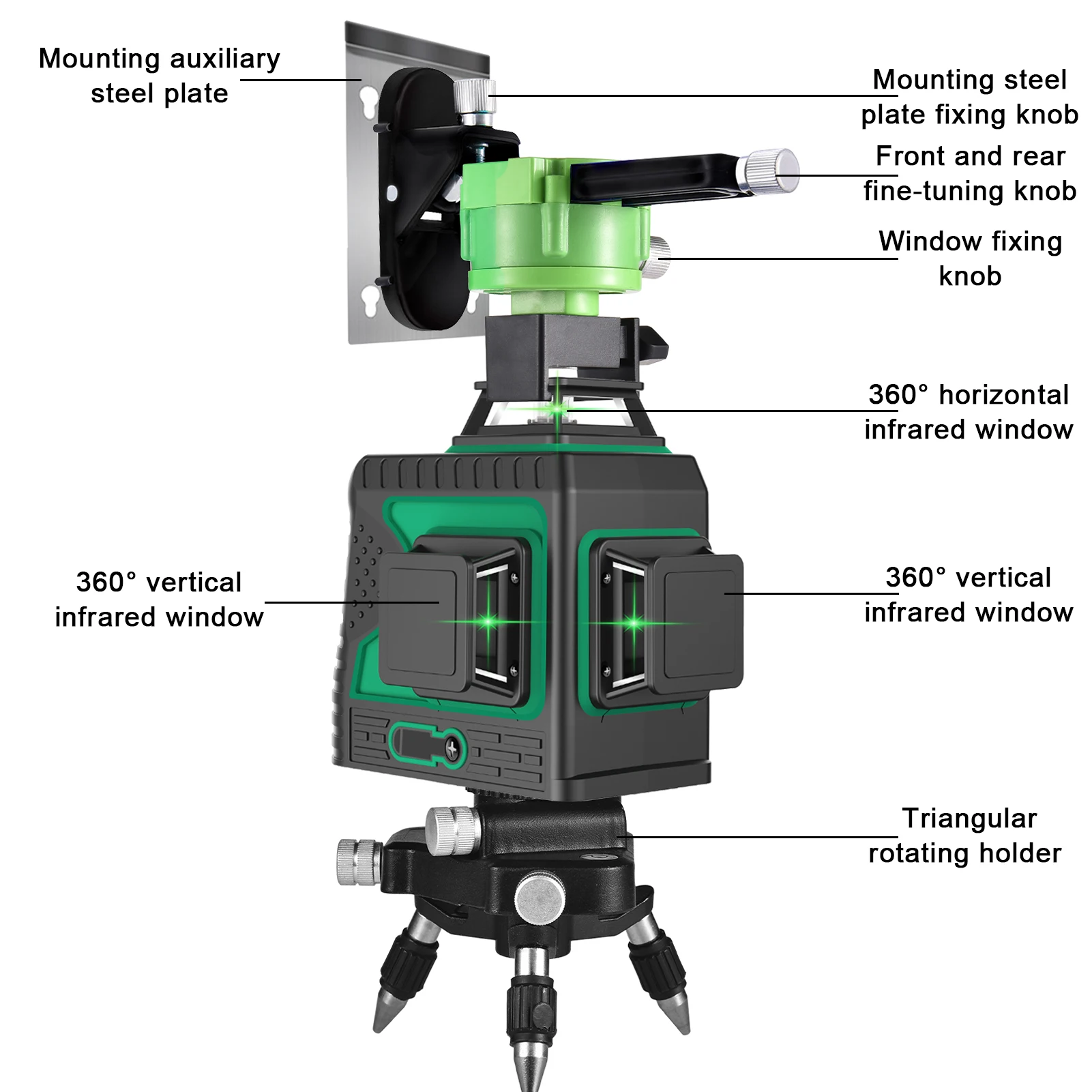 Mounting auxiliary steel plate

Mounting steel plate fixing knob

Front and rear fine-tuning knob

Window fixing knob

360° horizontal infrared window

360° vertical infrared window

360° vertical infrared window

Triangular rotating holder