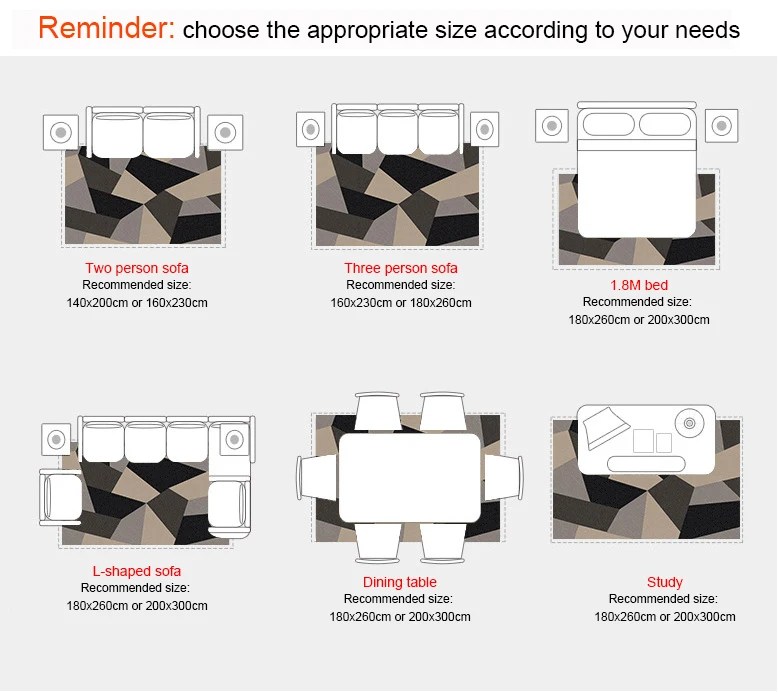 Reminder: choose the appropriate size according to your needs

Two person sofa
Recommended size:
140x200cm or 160x230cm

Three person sofa
Recommended size:
160x230cm or 180x260cm

1.8M bed
Recommended size:
180x260cm or 200x300cm

L-shaped sofa
Recommended size:
180x260cm or 200x300cm

Dining table
Recommended size:
180x260cm or 200x300cm

Study
Recommended size:
180x260cm or 200x300cm