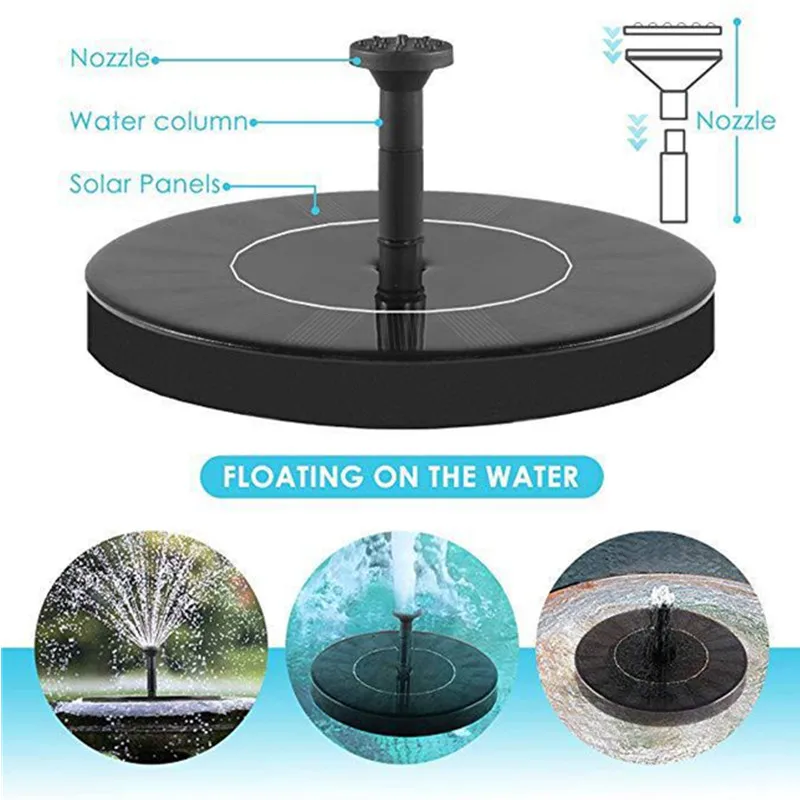 Nozzle
Water column
Solar Panels
Nozzle
FLOATING ON THE WATER