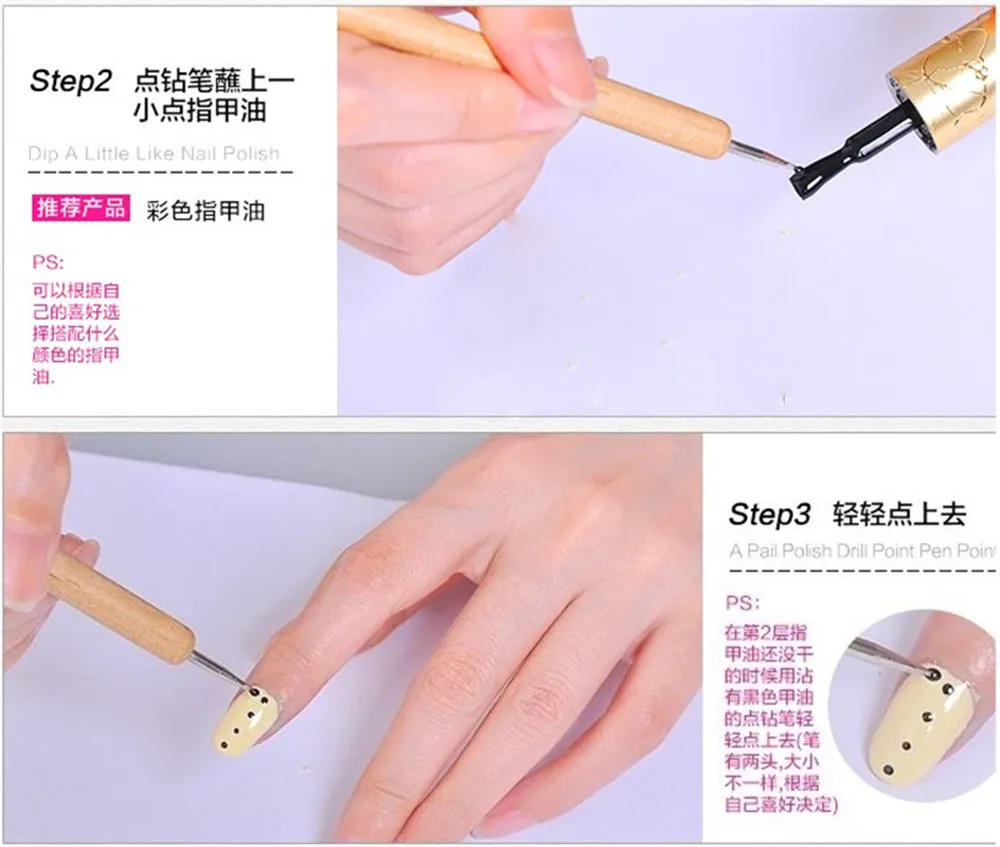 Step2 点钻笔蘸上一小点指甲油

Dip A Little Like Nail Polish

推荐产品 彩色指甲油

PS:
可以根据自己的喜好选择搭配什么颜色的指甲油.

Step3 轻轻点上去

A Pail Polish Drill Point Pen Point

PS:
在第2层指甲油还没干的时候用沾有黑色甲油的点钻笔轻轻点上去(笔有两头,大小不一样,根据自己喜好决定)