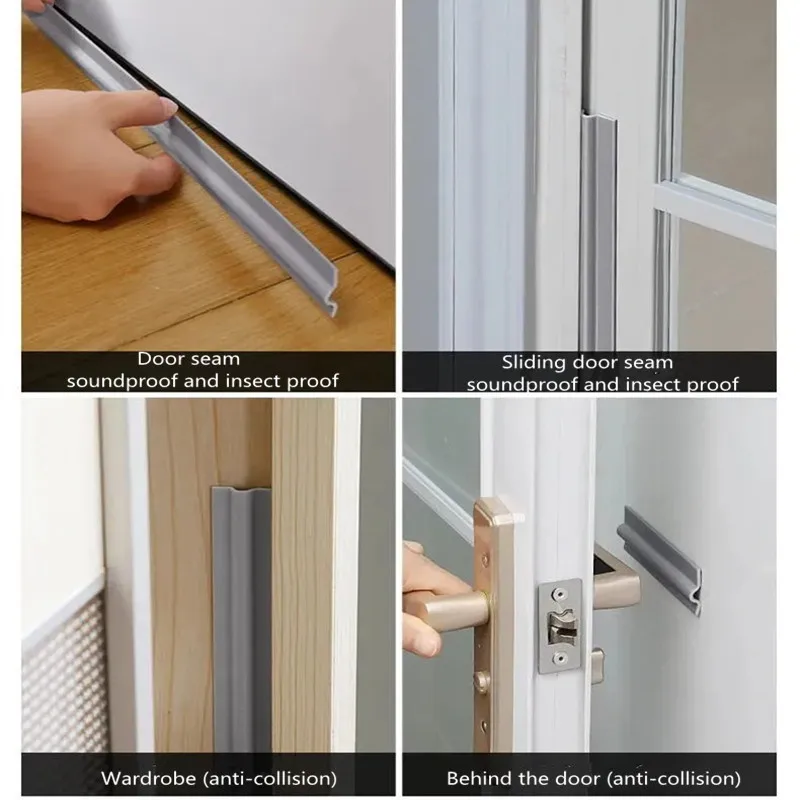 Door seam
soundproof and insect proof

Sliding door seam
soundproof and insect proof

Wardrobe (anti-collision)

Behind the door (anti-collision)