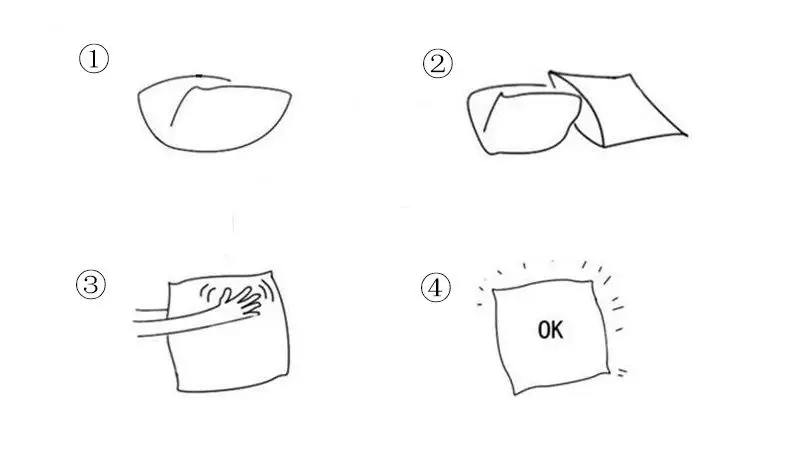 ①

②

③

④

OK