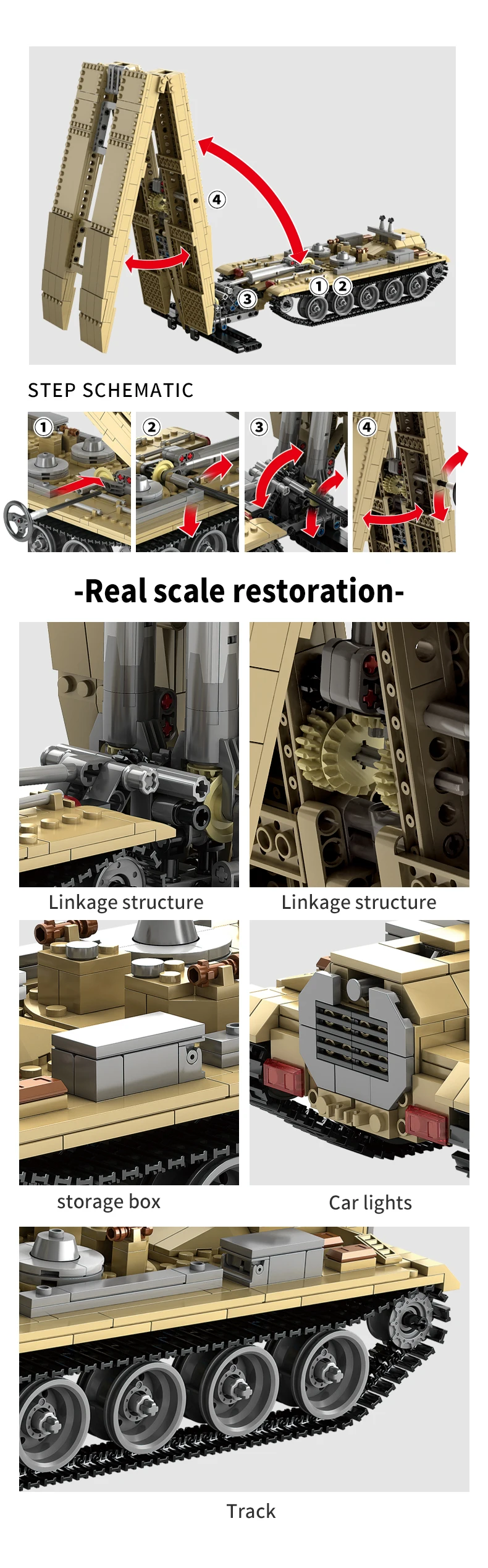 4
1 2
3

STEP SCHEMATIC

1
2
3
4

-Real scale restoration-

Linkage structure

Linkage structure

storage box

Car lights

Track