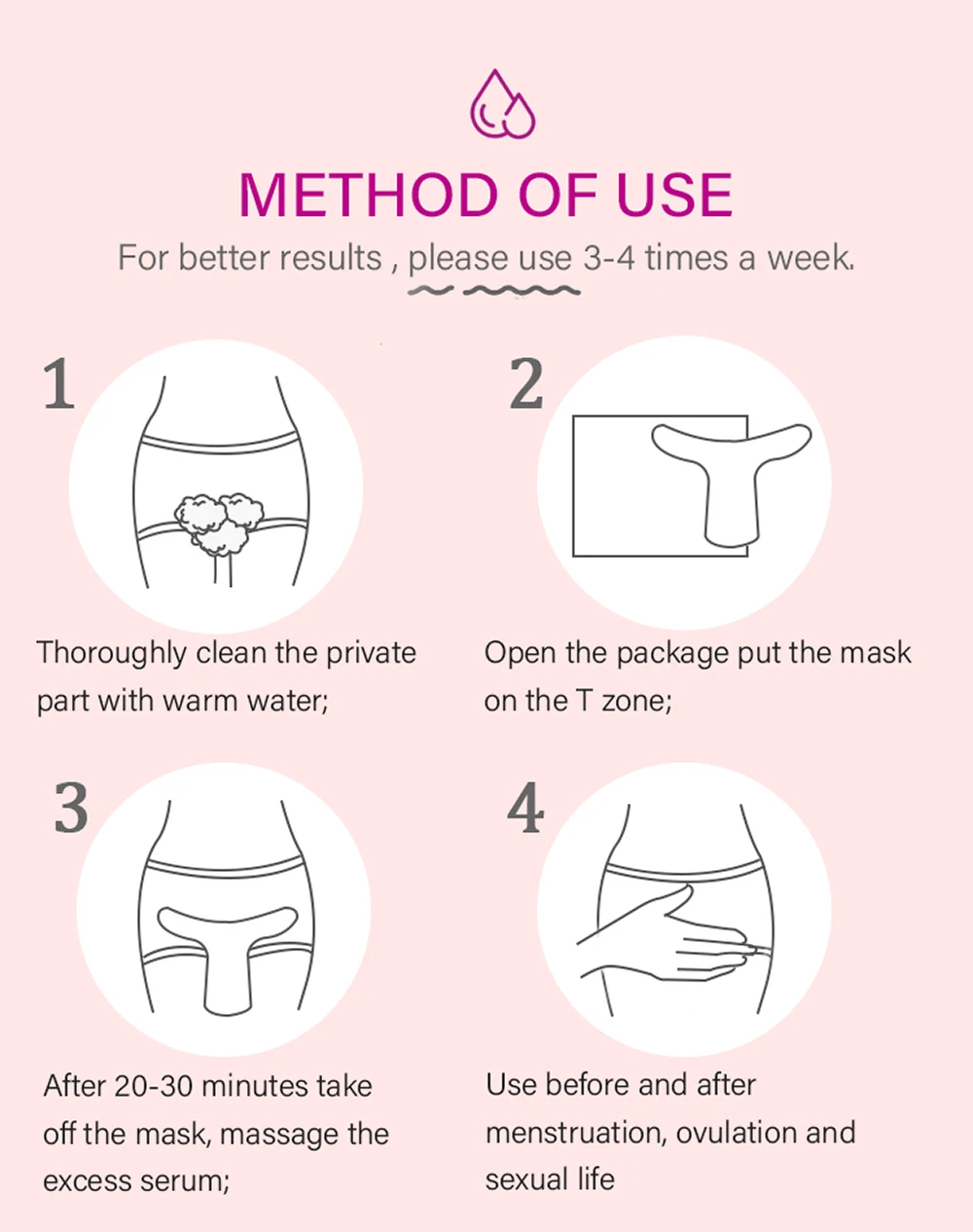 METHOD OF USE

For better results , please use 3-4 times a week.

1

Thoroughly clean the private part with warm water;

2

Open the package put the mask on the T zone;

3

After 20-30 minutes take off the mask, massage the excess serum;

4

Use before and after menstruation, ovulation and sexual life