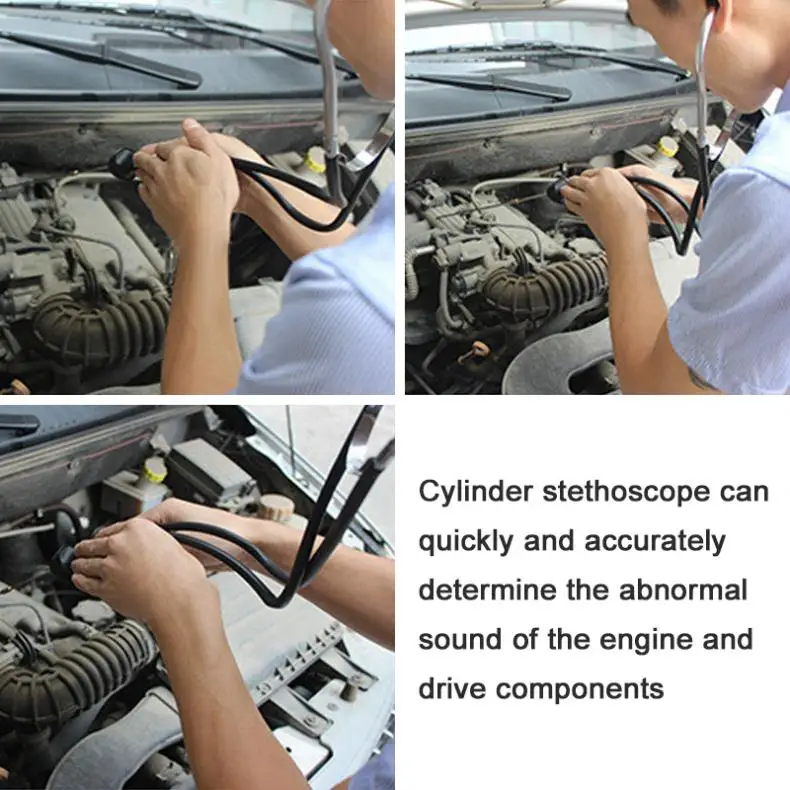 Cylinder stethoscope can quickly and accurately determine the abnormal sound of the engine and drive components