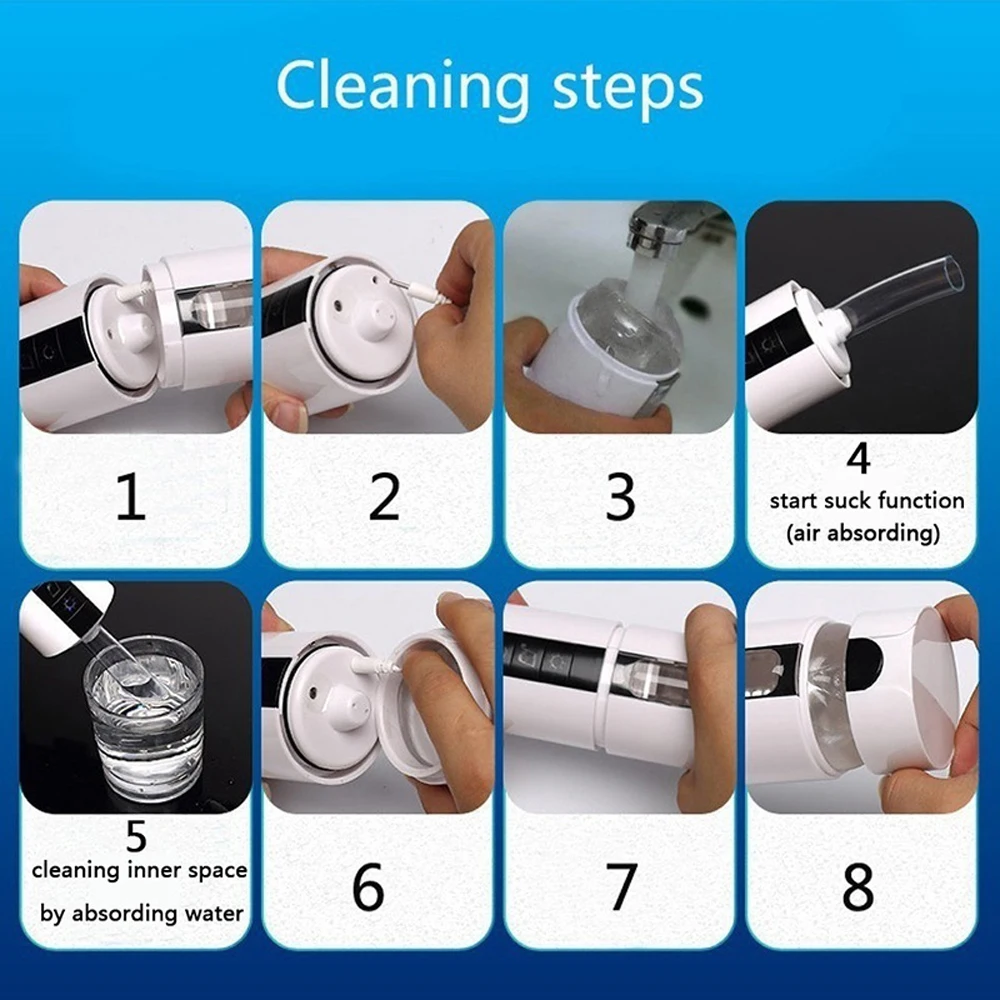 Cleaning steps

1

2

3

4
start suck function
(air absording)

5
cleaning inner space
by absording water

6

7

8