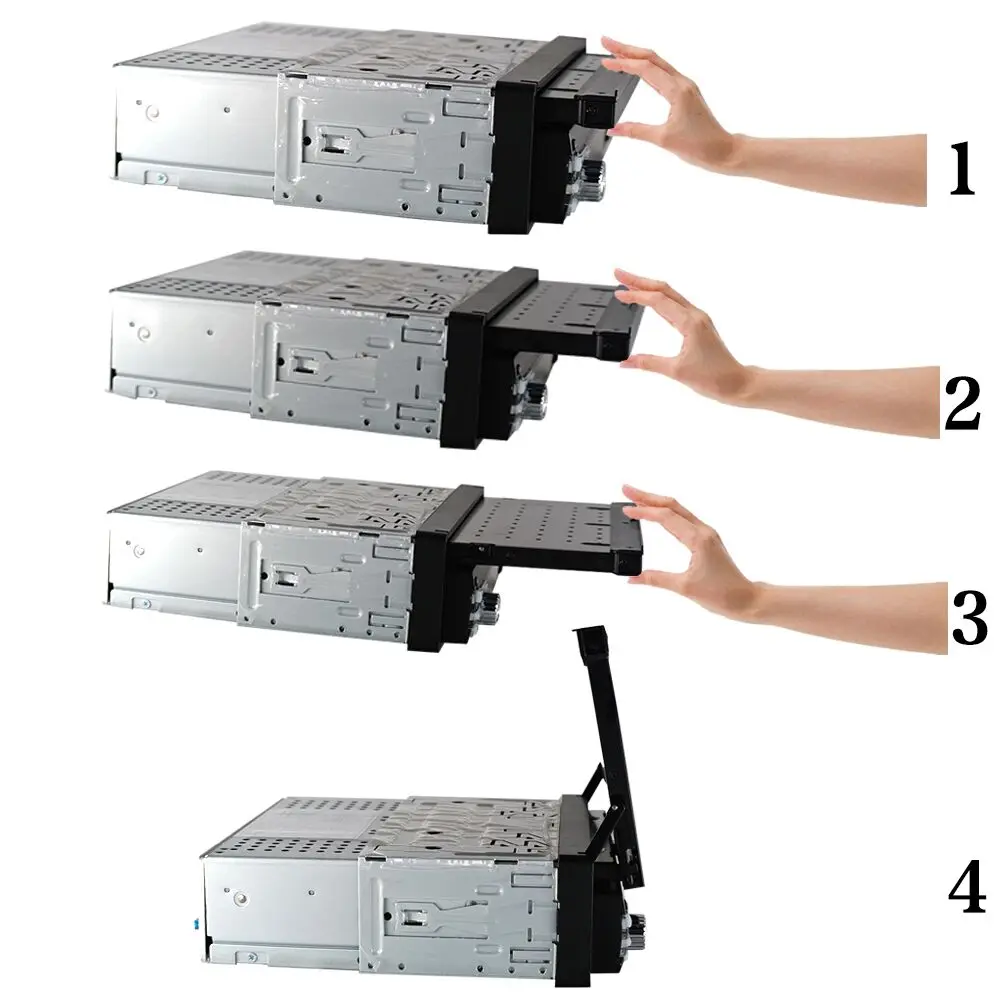 1

2

3

4