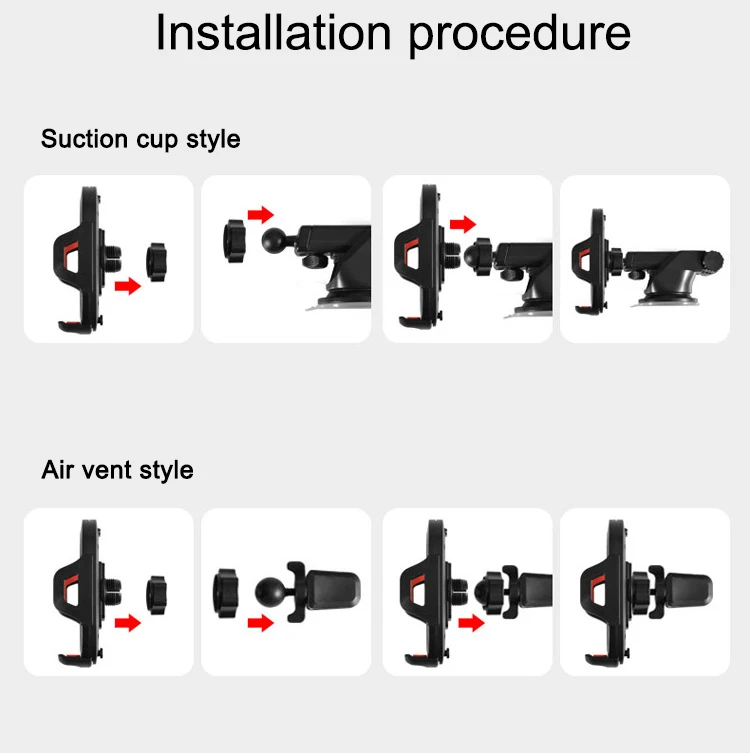 Installation procedure

Suction cup style

Air vent style