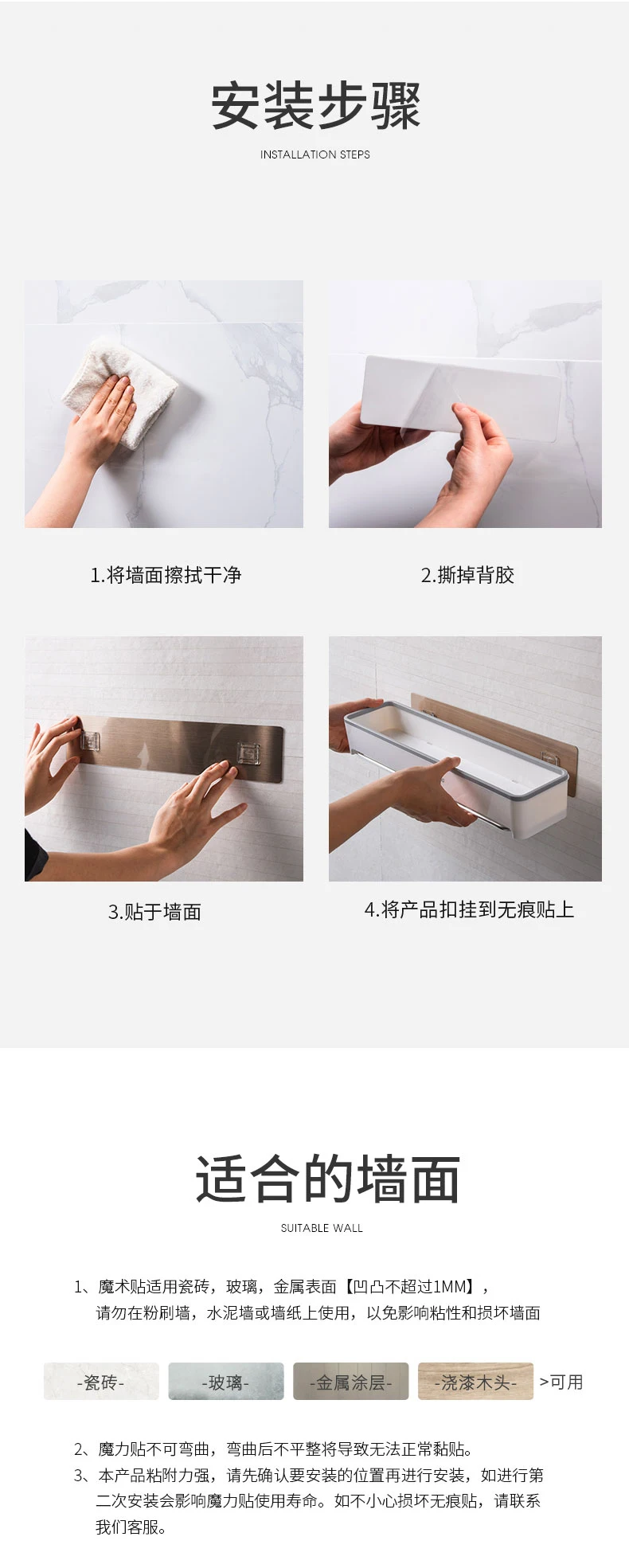 安装步骤

INSTALLATION STEPS

1.将墙面擦拭干净

2.撕掉背胶

3.贴于墙面

4.将产品扣挂到无痕贴上

适合的墙面

SUITABLE WALL

1、魔术贴适用瓷砖，玻璃，金属表面【凹凸不超过1MM】，请勿在粉刷墙，水泥墙或墙纸上使用，以免影响粘性和损坏墙面

-瓷砖- -玻璃- -金属涂层- -浇漆木头- >可用

2、魔力贴不可弯曲，弯曲后不平整将导致无法正常黏贴。
3、本产品粘附力强，请先确认要安装的位置再进行安装，如进行第二次安装会影响魔力贴使用寿命。如不小心损坏无痕贴，请联系我们客服。