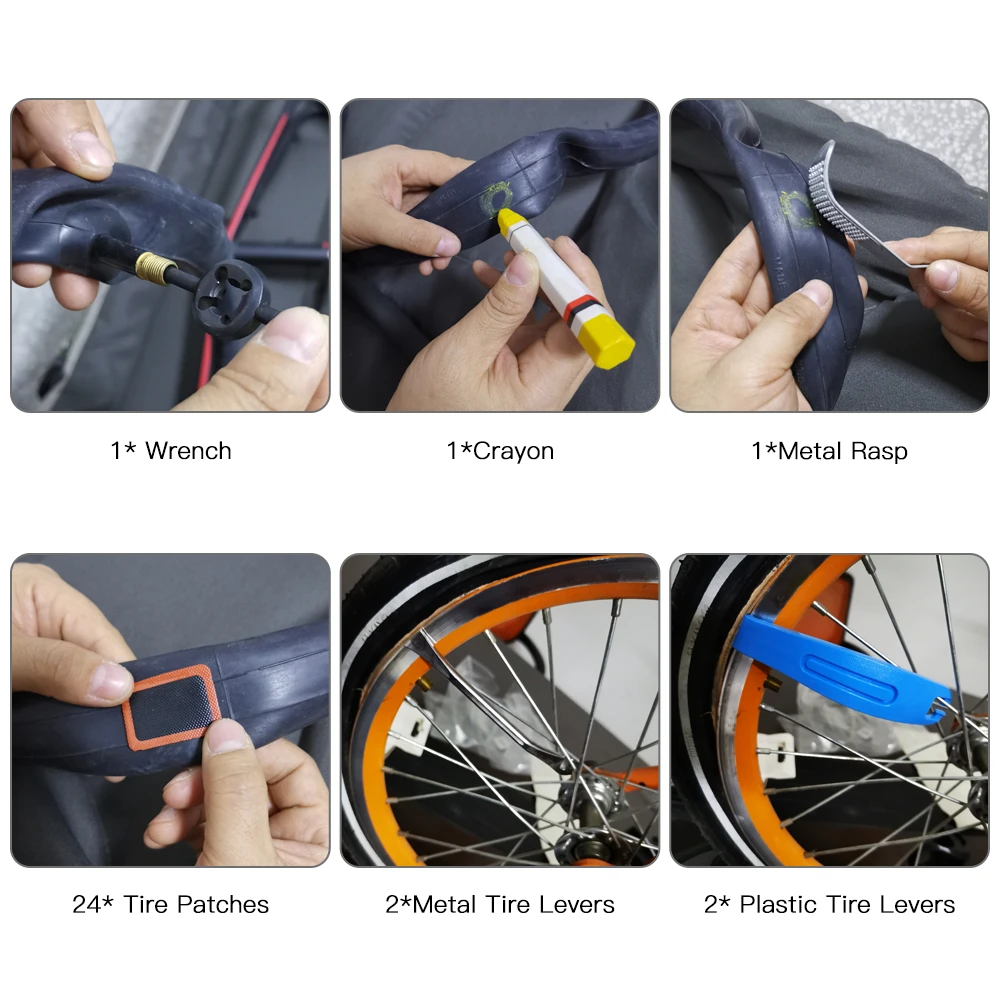 1* Wrench

1*Crayon

1*Metal Rasp

24* Tire Patches

2*Metal Tire Levers

2* Plastic Tire Levers