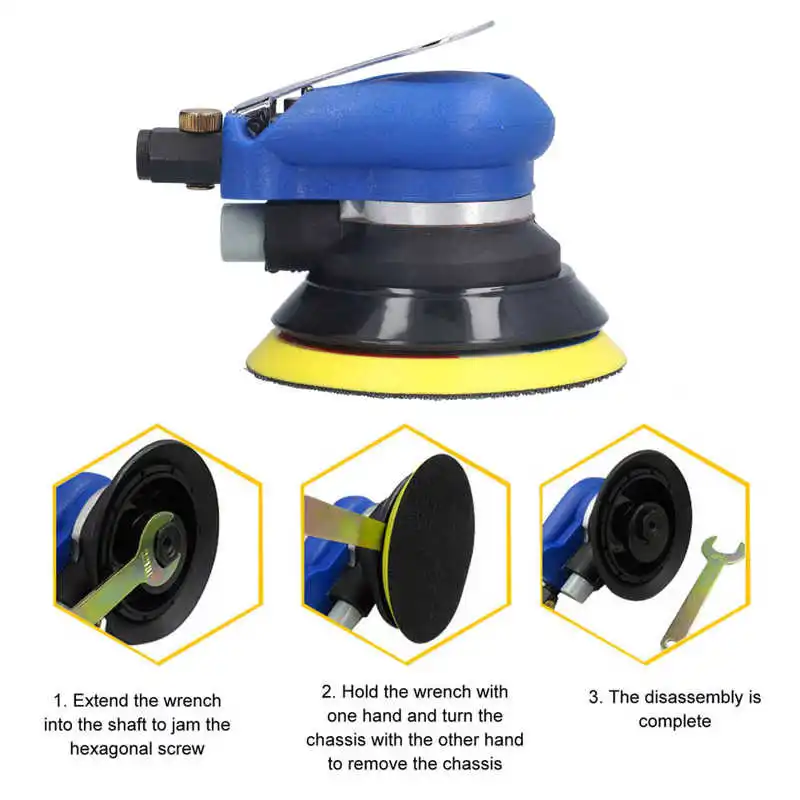 1. Extend the wrench into the shaft to jam the hexagonal screw

2. Hold the wrench with one hand and turn the chassis with the other hand to remove the chassis

3. The disassembly is complete