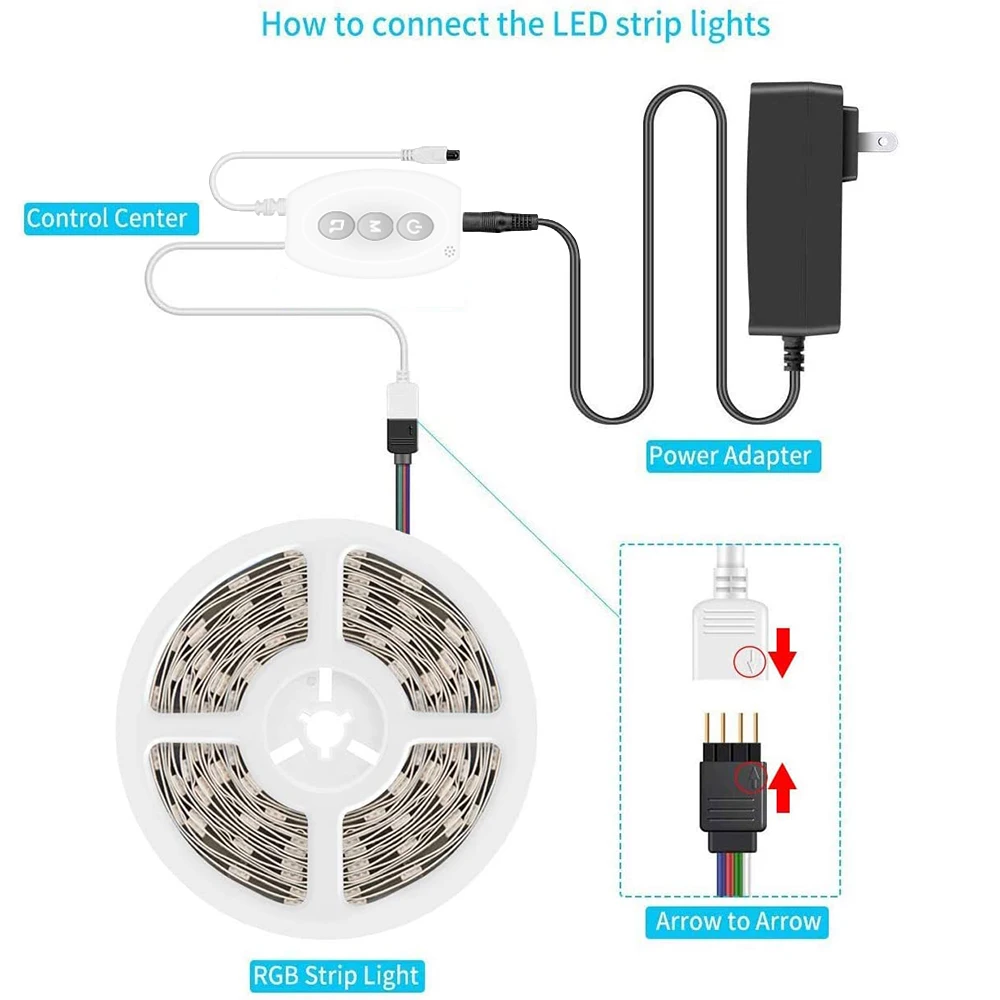 How to connect the LED strip lights

Control Center

Power Adapter

Arrow to Arrow

RGB Strip Light