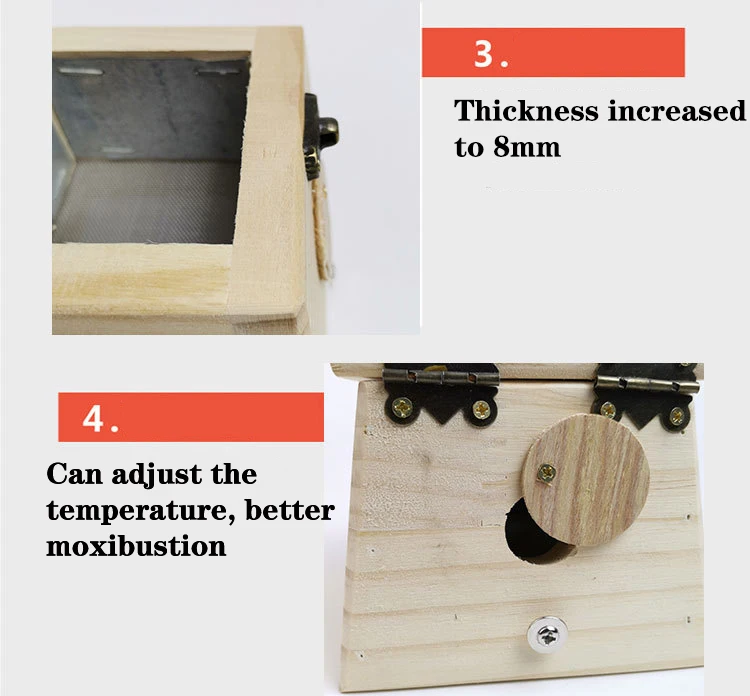 3.

Thickness increased to 8mm

4.

Can adjust the temperature, better moxibustion