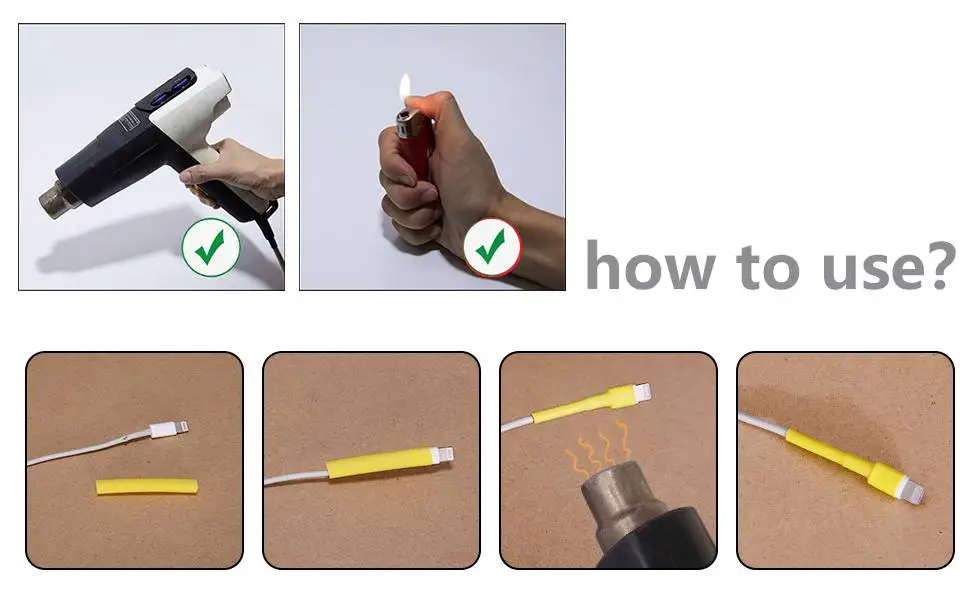 how to use?