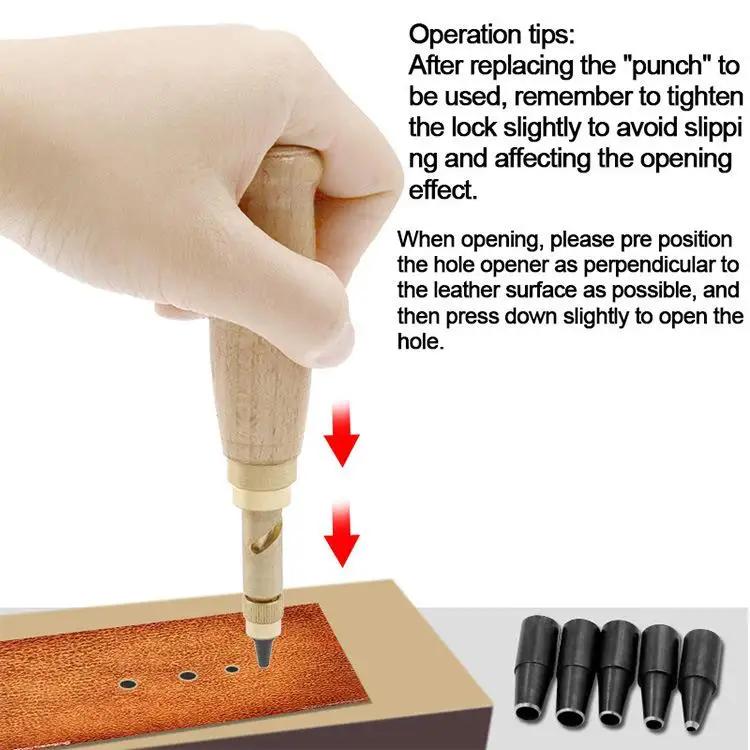 Operation tips:
After replacing the "punch" to be used, remember to tighten the lock slightly to avoid slippi ng and affecting the opening effect.

When opening, please pre position the hole opener as perpendicular to the leather surface as possible, and then press down slightly to open the hole.