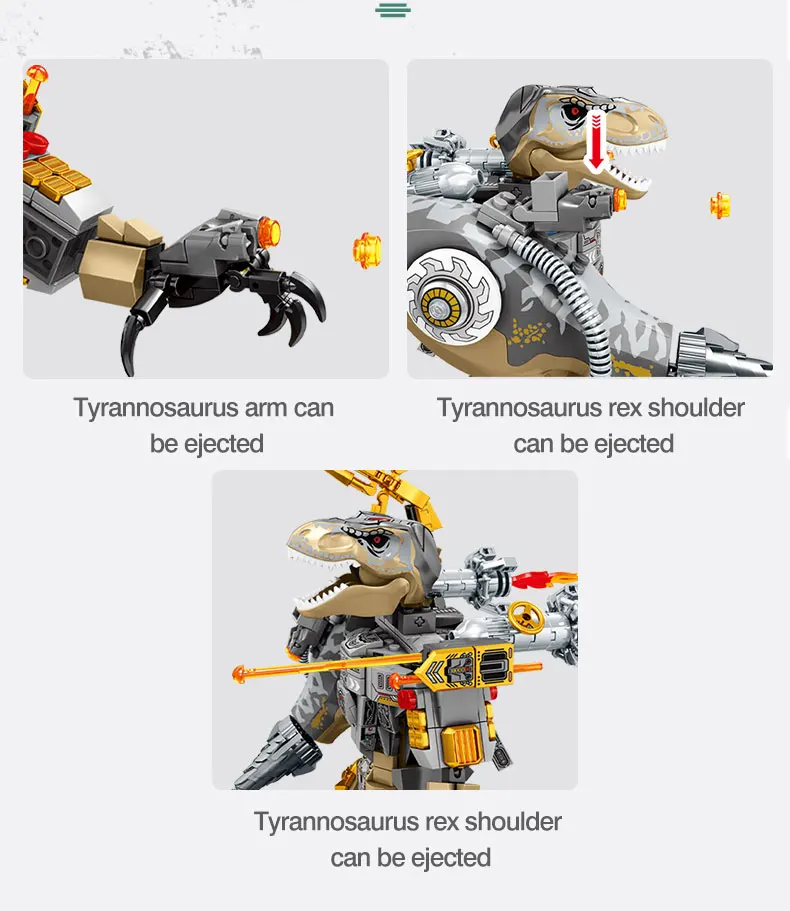 Tyrannosaurus arm can be ejected

Tyrannosaurus rex shoulder can be ejected

Tyrannosaurus rex shoulder can be ejected