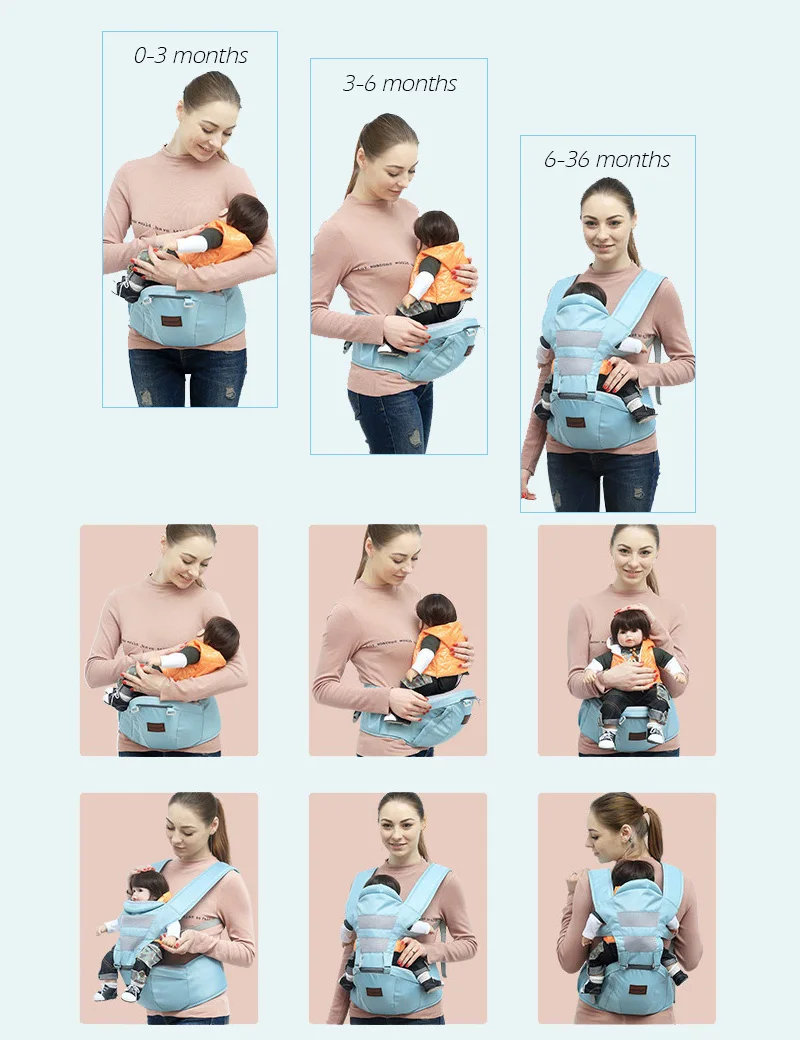 0-3 months

3-6 months

6-36 months