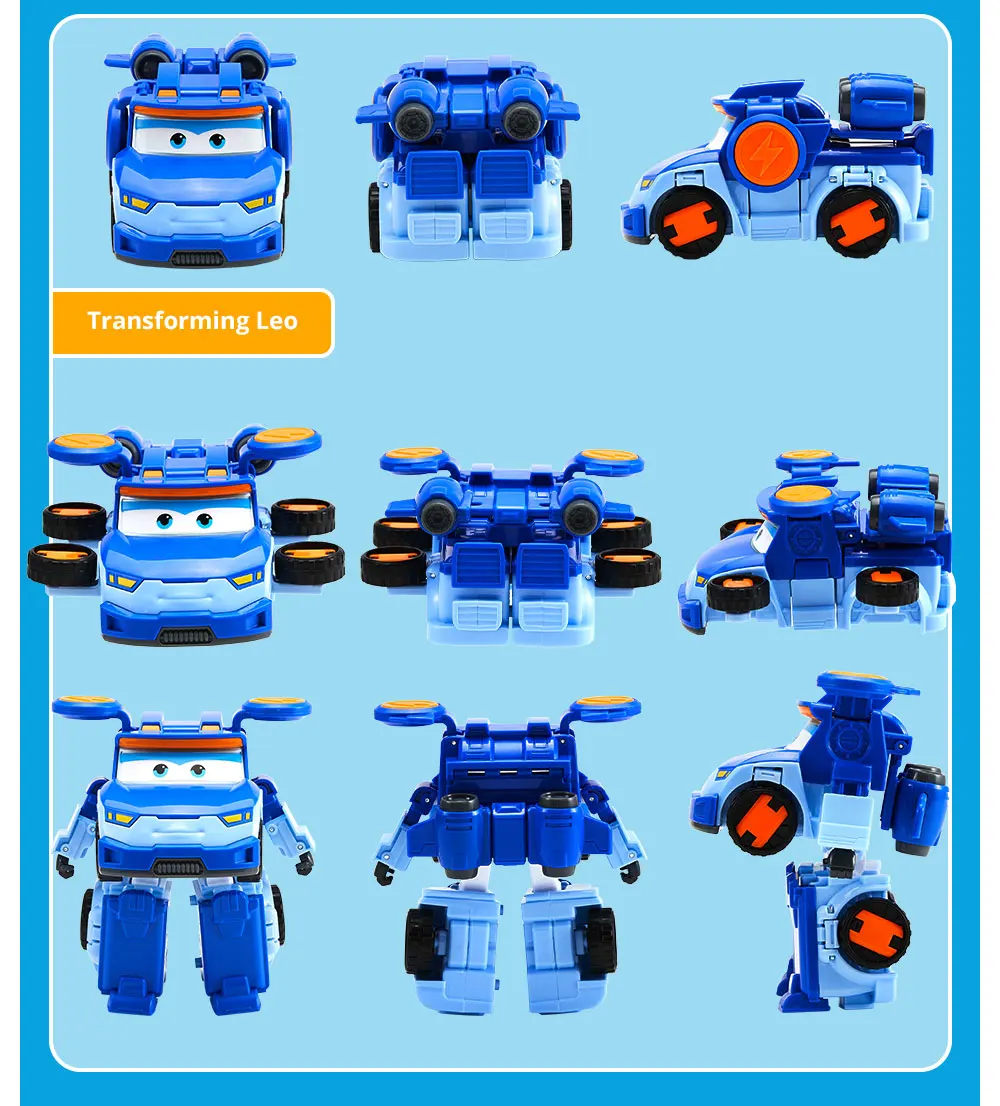 Transforming Leo