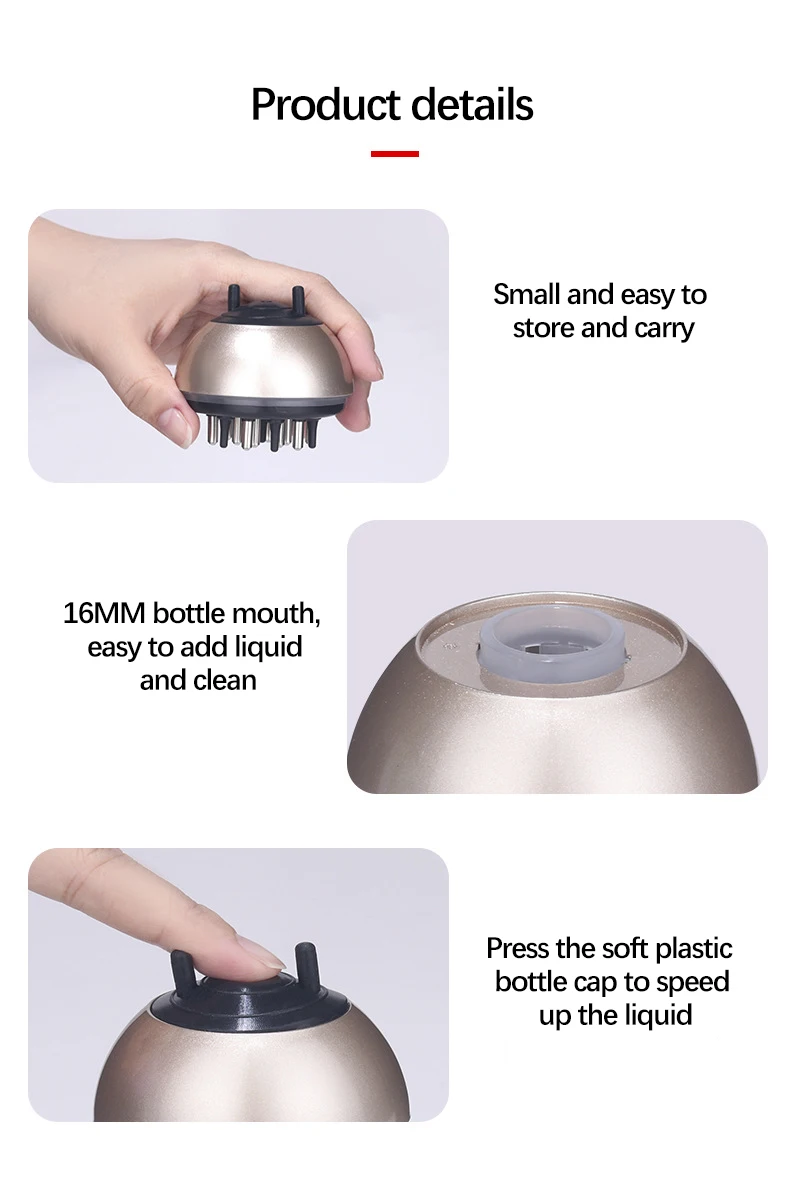 Product details

Small and easy to store and carry

16MM bottle mouth, easy to add liquid and clean

Press the soft plastic bottle cap to speed up the liquid