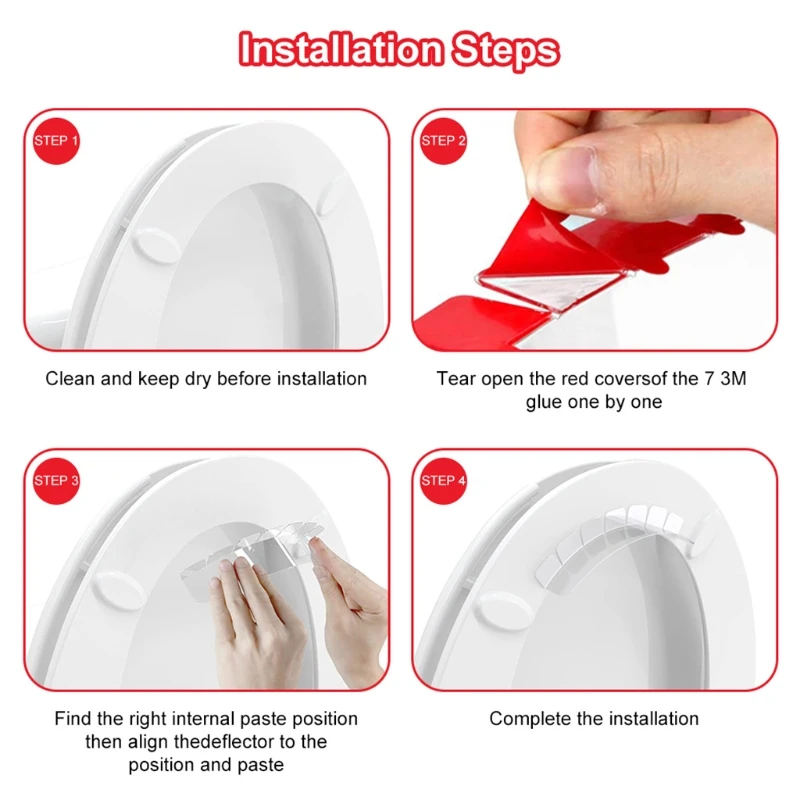 Installation Steps

STEP 1

Clean and keep dry before installation

STEP 2

Tear open the red coversof the 7 3M glue one by one

STEP 3

Find the right internal paste position then align thedeflector to the position and paste

STEP 4

Complete the installation