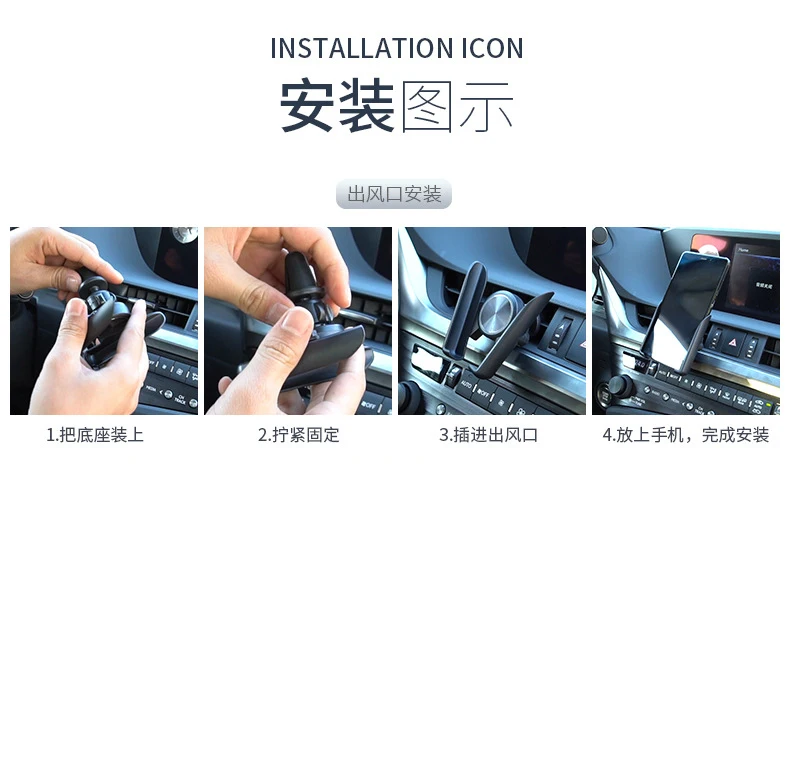 INSTALLATION ICON

安装图示

出风口安装

1.把底座装上

2.拧紧固定

3.插进出风口

4.放上手机，完成安装