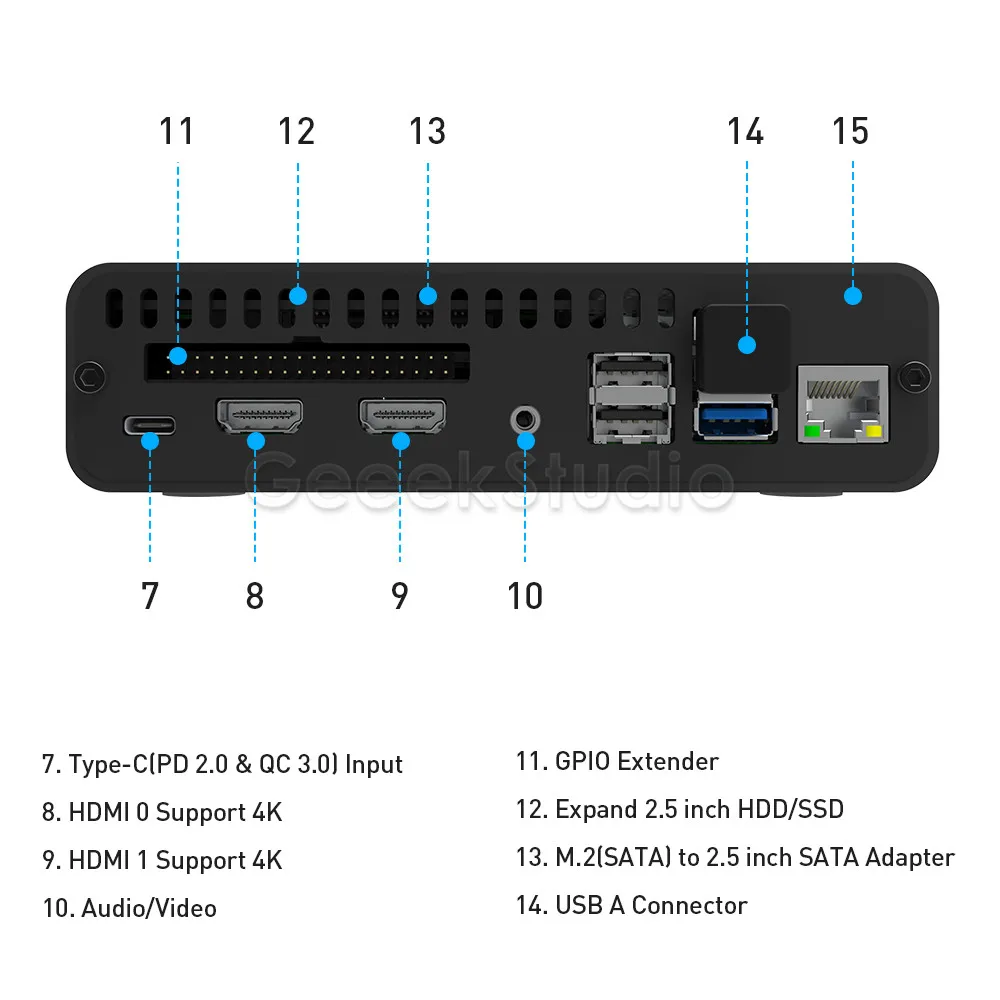 11 12 13 14 15

GeeekStudio

7 8 9 10

7. Type-C(PD 2.0 & QC 3.0) Input

8. HDMI 0 Support 4K

9. HDMI 1 Support 4K

10. Audio/Video

11. GPIO Extender

12. Expand 2.5 inch HDD/SSD

13. M.2(SATA) to 2.5 inch SATA Adapter

14. USB A Connector