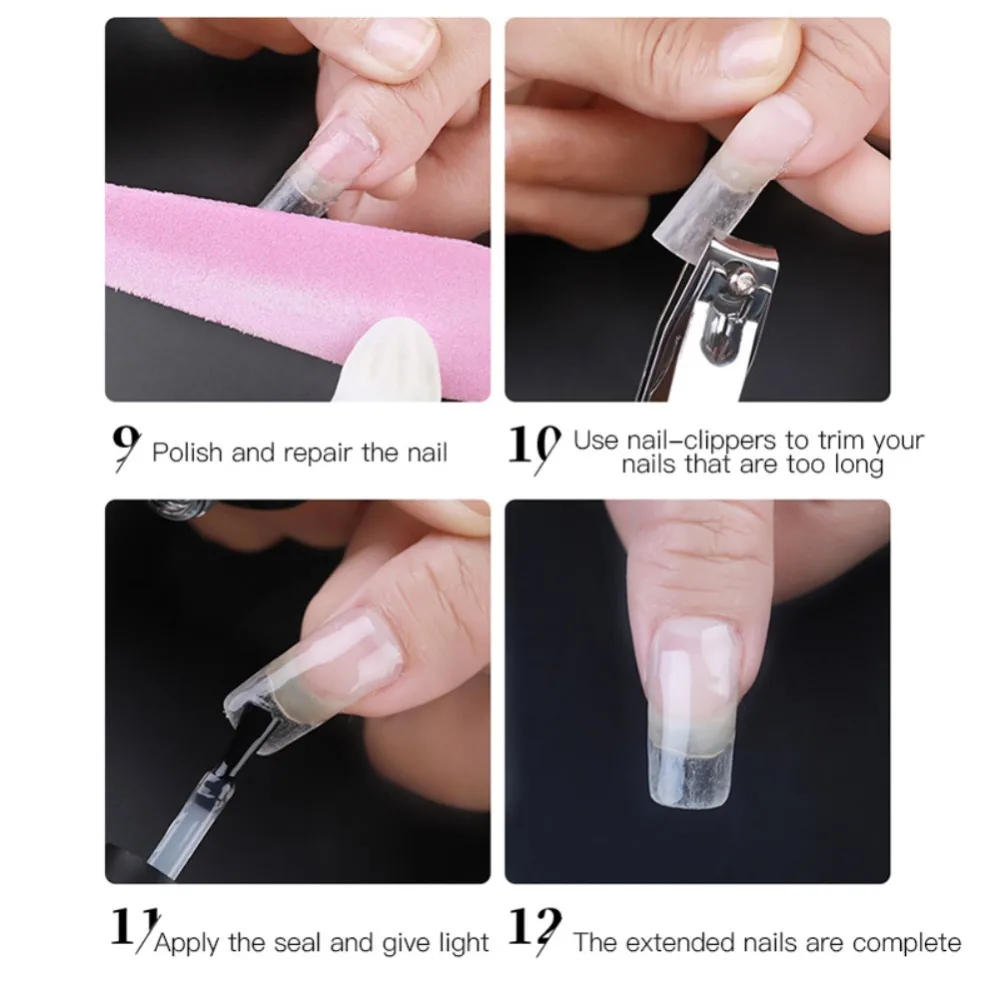 9 Polish and repair the nail

10 Use nail-clippers to trim your nails that are too long

11 Apply the seal and give light

12 The extended nails are complete