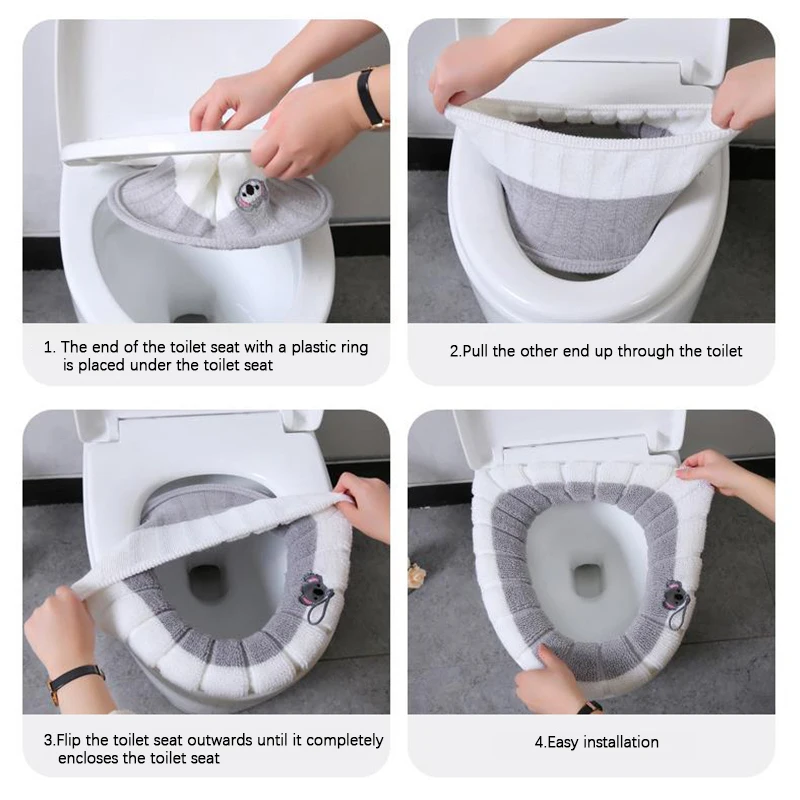 1. The end of the toilet seat with a plastic ring is placed under the toilet seat

2.Pull the other end up through the toilet

3.Flip the toilet seat outwards until it completely encloses the toilet seat

4.Easy installation