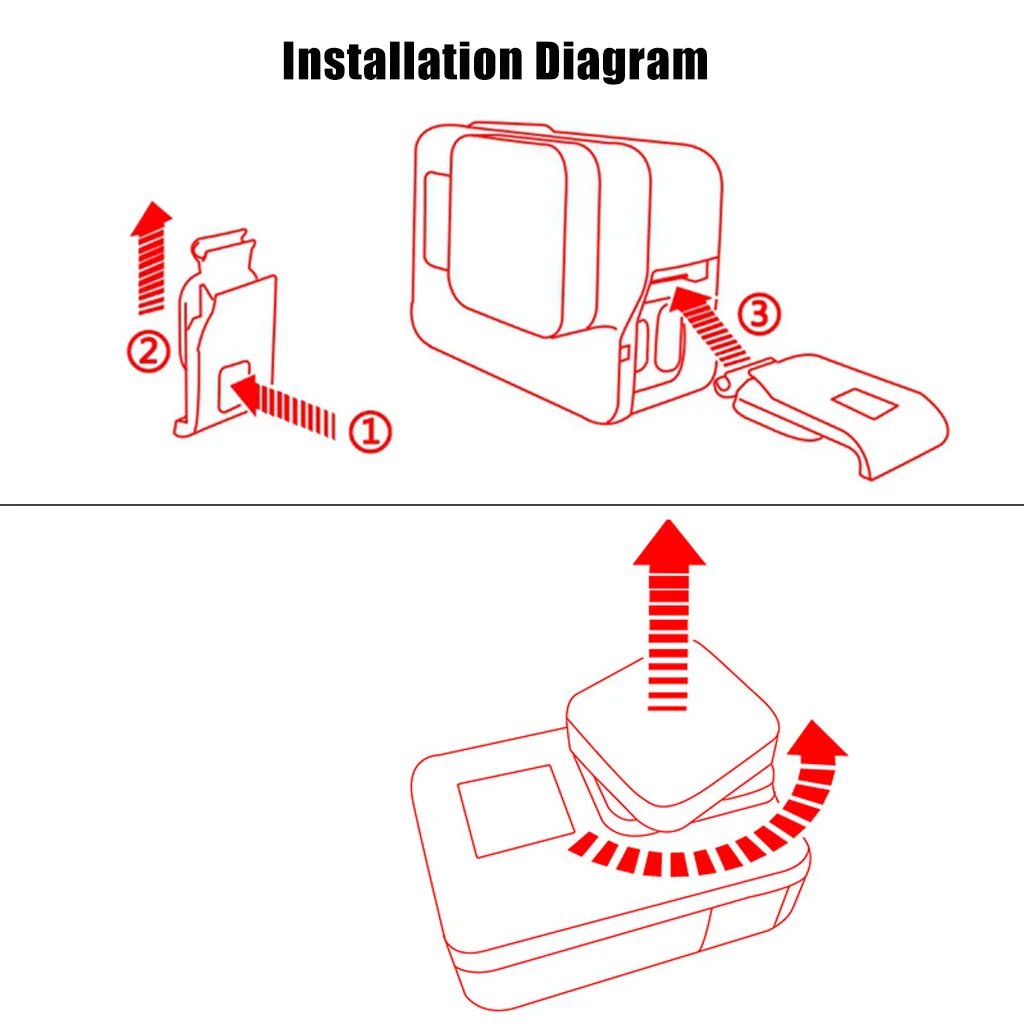 Installation Diagram

②

①

③