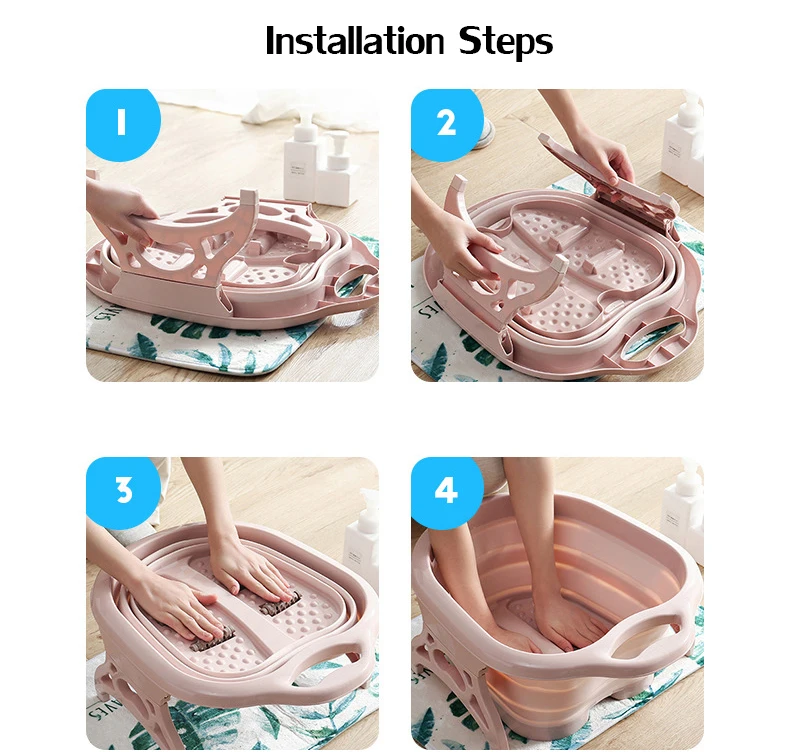 Installation Steps

1

2

3

4