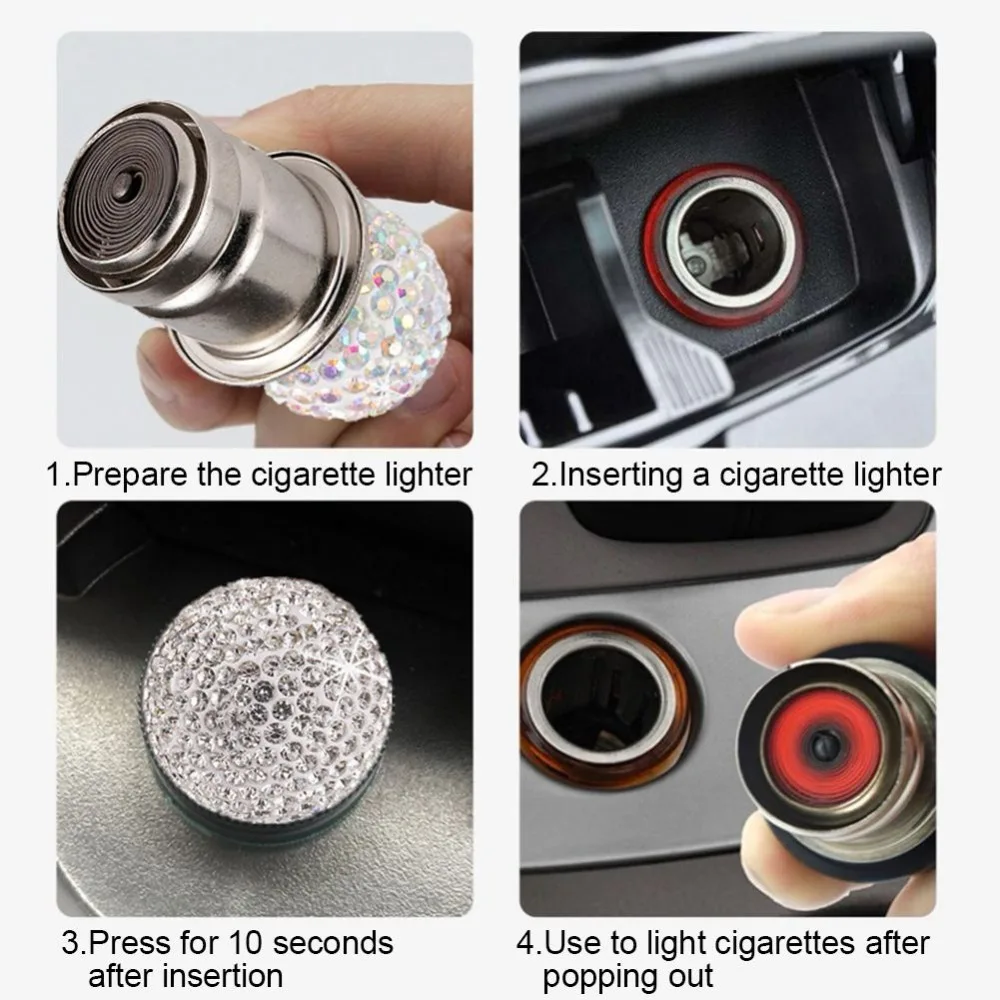 1.Prepare the cigarette lighter

2.Inserting a cigarette lighter

3.Press for 10 seconds after insertion

4.Use to light cigarettes after popping out