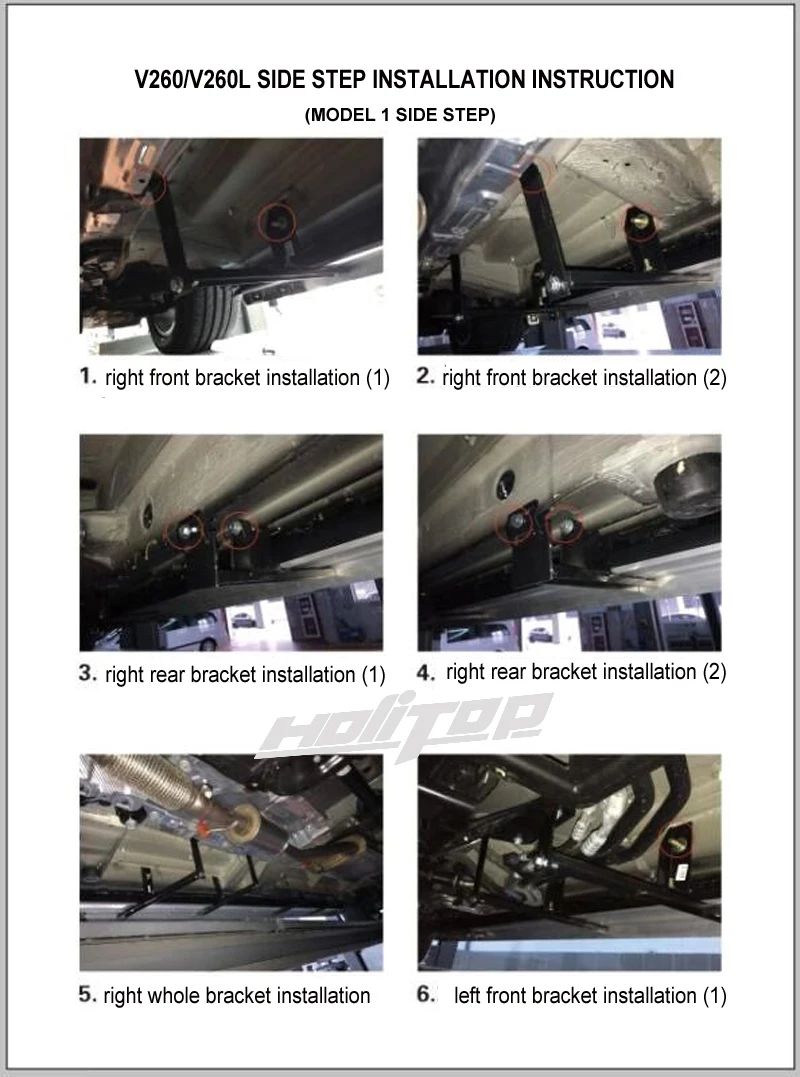 V260/V260L SIDE STEP INSTALLATION INSTRUCTION

(MODEL 1 SIDE STEP)

1. right front bracket installation (1)

2. right front bracket installation (2)

3. right rear bracket installation (1)

4. right rear bracket installation (2)

HOLITOP

5. right whole bracket installation

6. left front bracket installation (1)