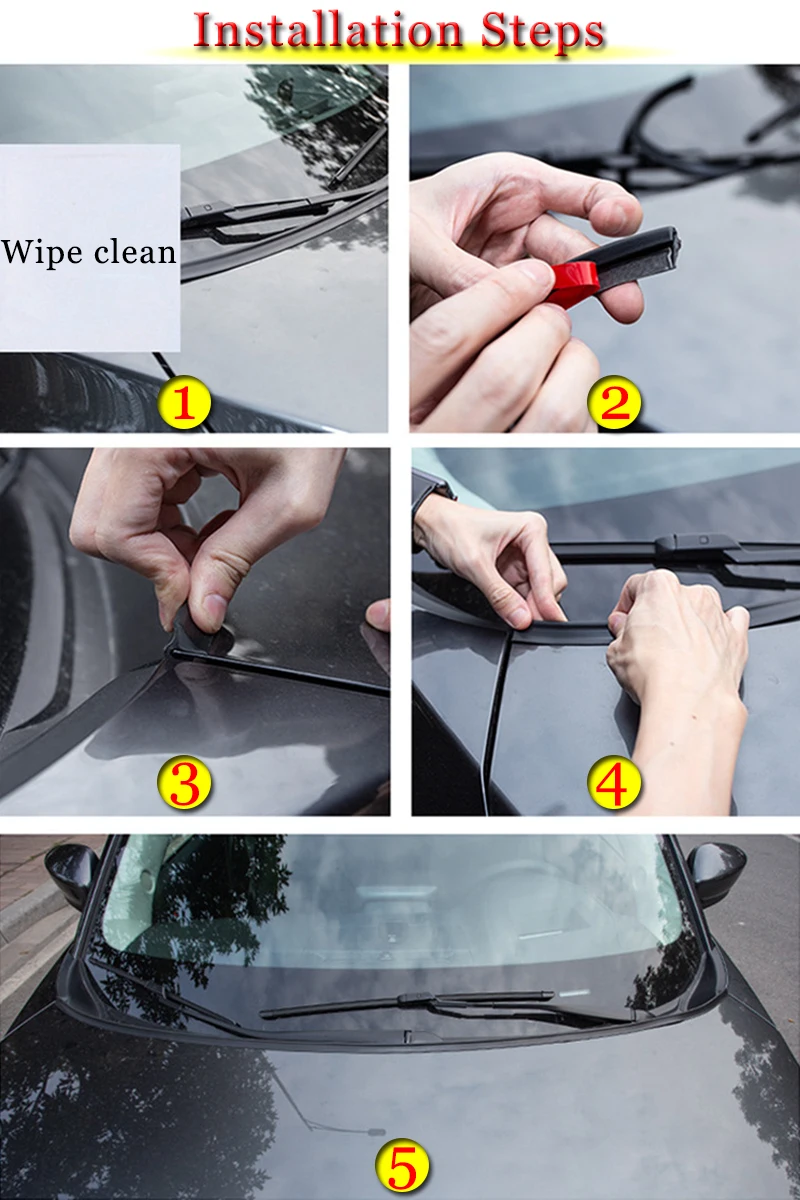 Installation Steps

Wipe clean

1

2

3

4

5