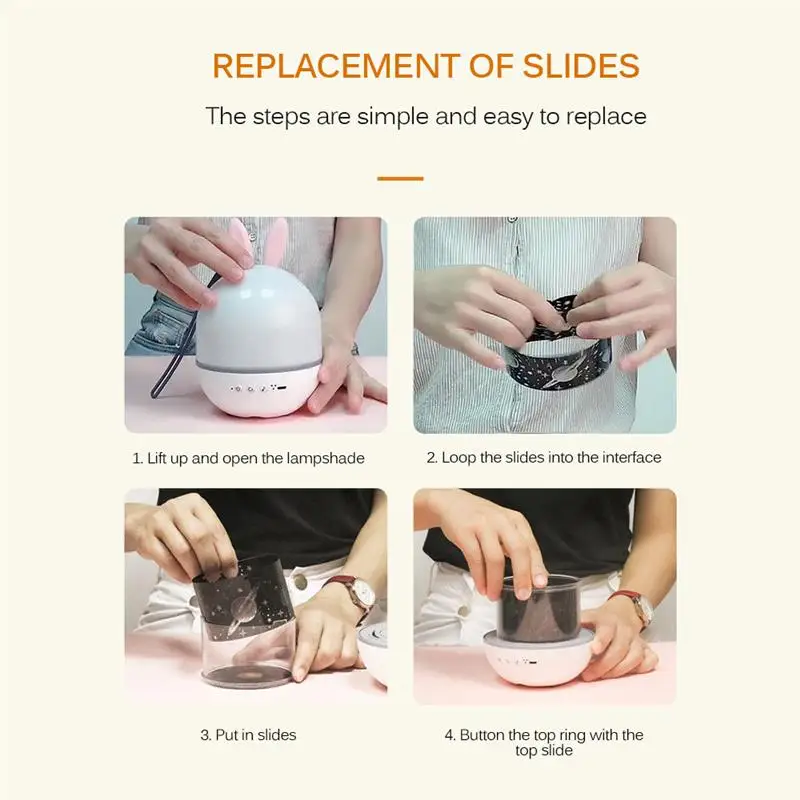 REPLACEMENT OF SLIDES

The steps are simple and easy to replace

1. Lift up and open the lampshade

2. Loop the slides into the interface

3. Put in slides

4. Button the top ring with the top slide