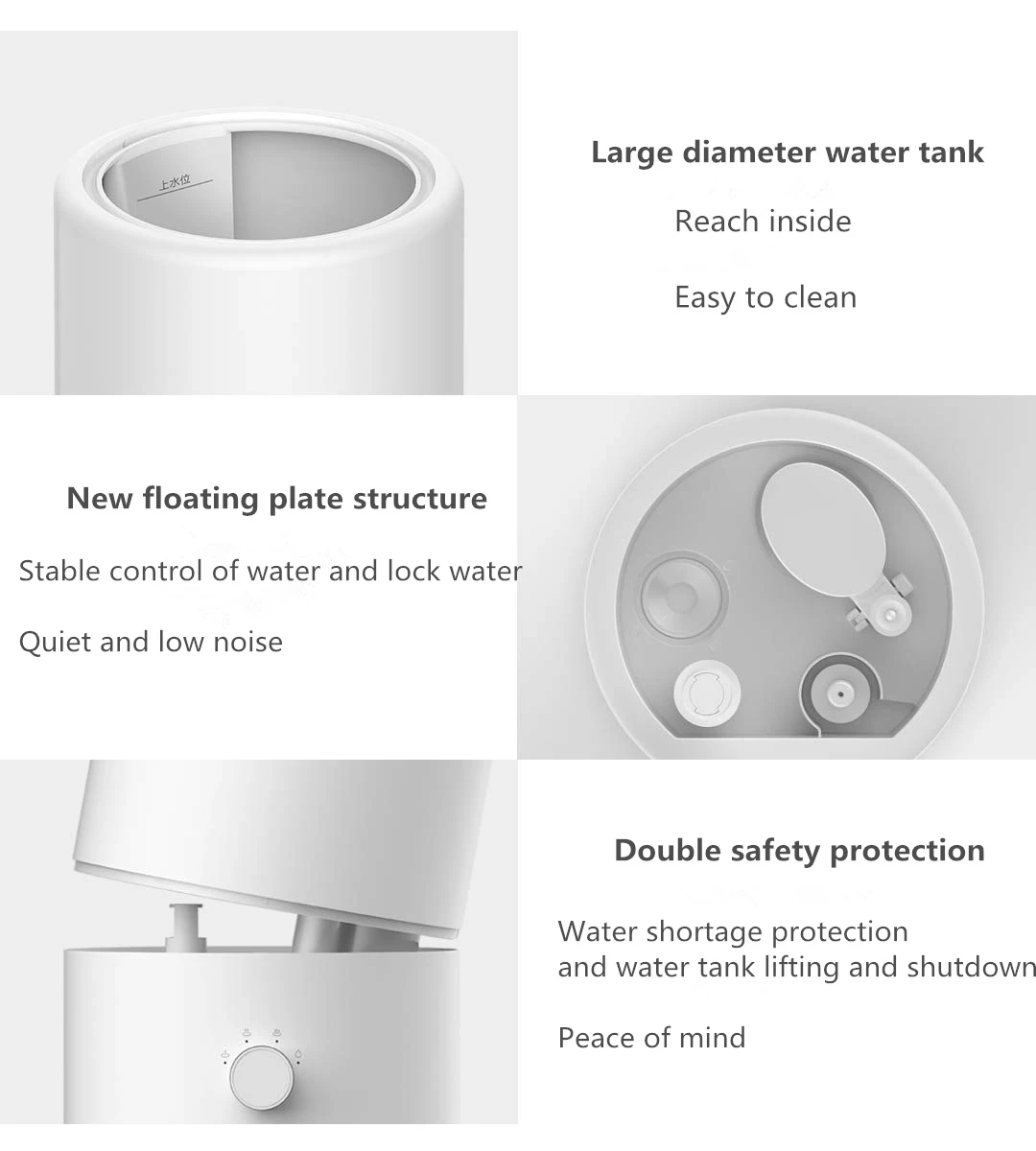 上水位

Large diameter water tank

Reach inside

Easy to clean

New floating plate structure

Stable control of water and lock water

Quiet and low noise

Double safety protection

Water shortage protection and water tank lifting and shutdown

Peace of mind