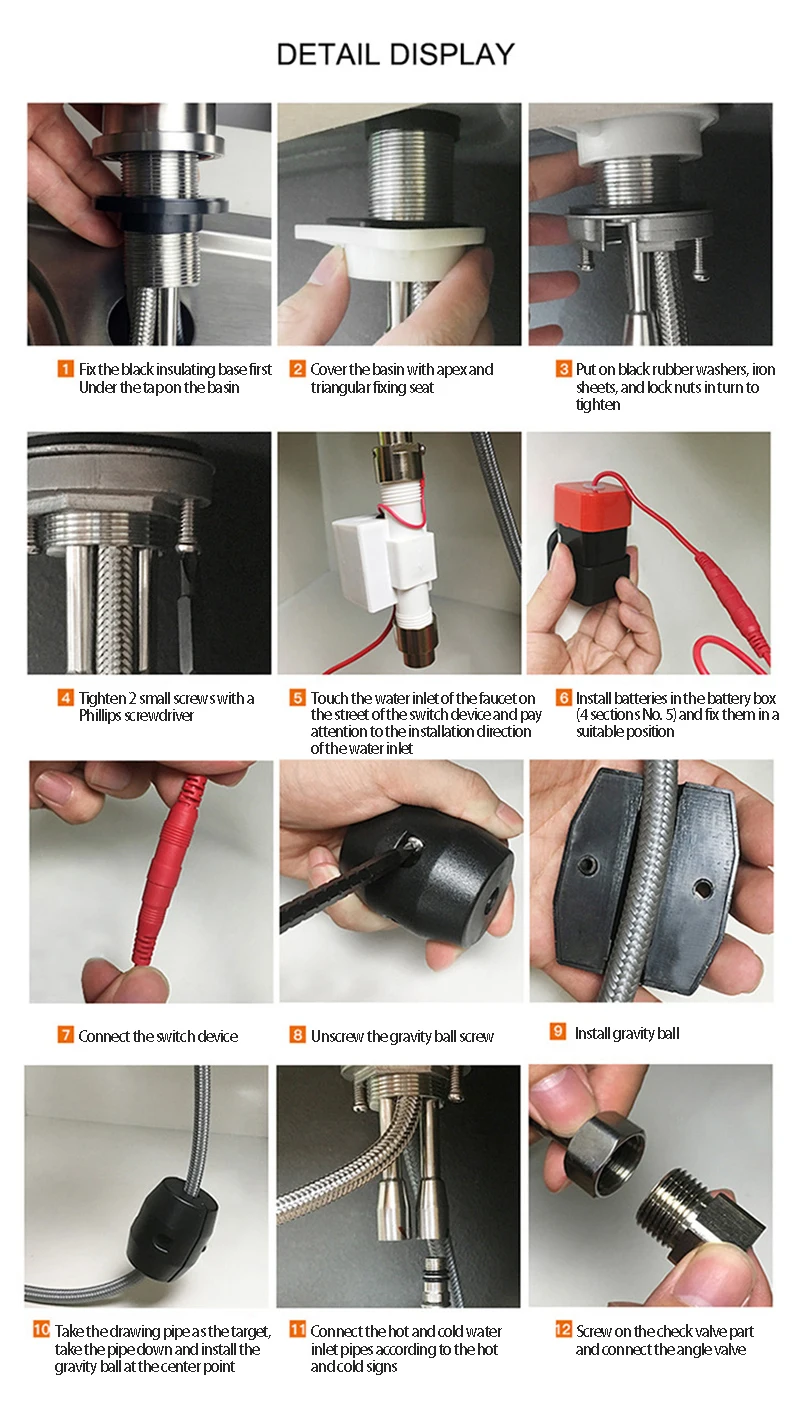 DETAIL DISPLAY

1 Fix the black insulating base first Under the tap on the basin

2 Cover the basin with apex and triangular fixing seat

3 Put on black rubber washers, iron sheets, and lock nuts in turn to tighten

4 Tighten 2 small screws with a Phillips screwdriver

5 Touch the water inlet of the faucet on the street of the switch device and pay attention to the installation direction of the water inlet

6 Install batteries in the battery box (4 sections No. 5) and fix them in a suitable position

7 Connect the switch device

8 Unscrew the gravity ball screw

9 Install gravity ball

10 Take the drawing pipe as the target, take the pipe down and install the gravity ball at the center point

11 Connect the hot and cold water inlet pipes according to the hot and cold signs

12 Screw on the check valve part and connect the angle valve