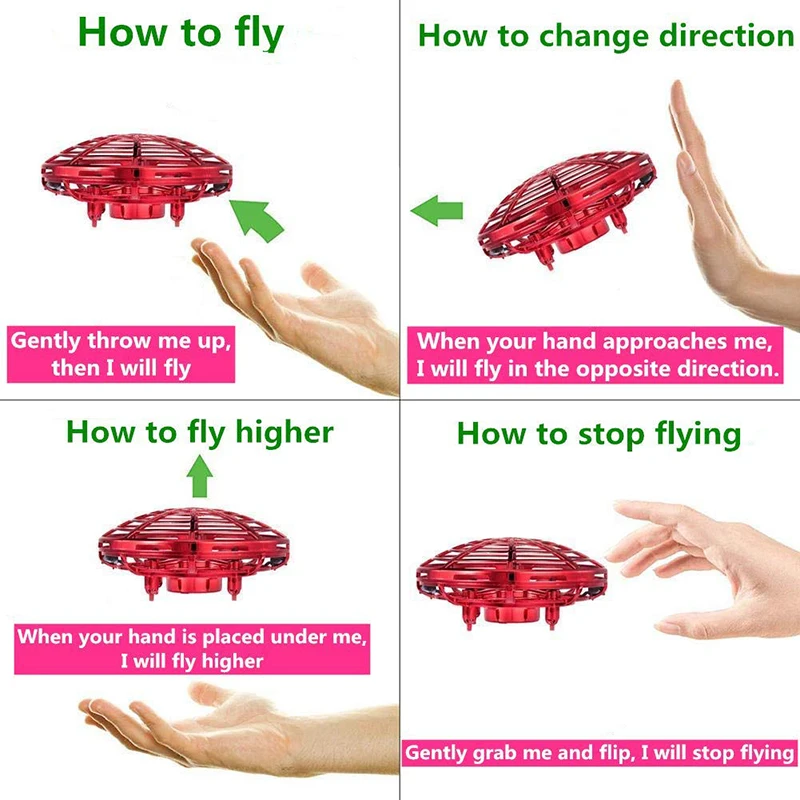 How to fly

Gently throw me up, then I will fly

How to change direction

When your hand approaches me, I will fly in the opposite direction.

How to fly higher

When your hand is placed under me, I will fly higher

How to stop flying

Gently grab me and flip, I will stop flying