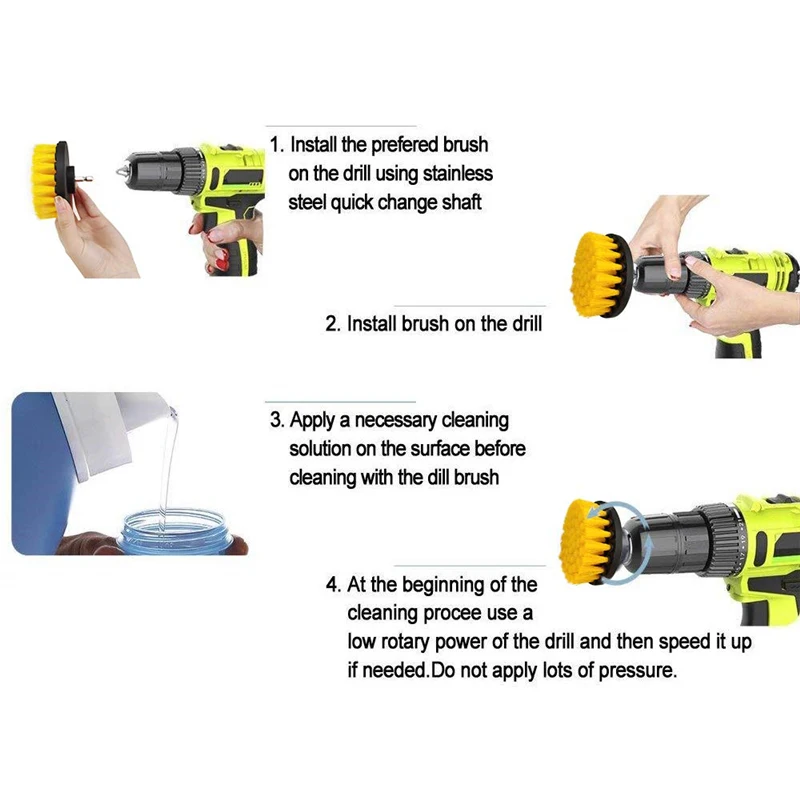 1. Install the prefered brush on the drill using stainless steel quick change shaft

2. Install brush on the drill

3. Apply a necessary cleaning solution on the surface before cleaning with the dill brush

4. At the beginning of the cleaning procee use a low rotary power of the drill and then speed it up if needed.Do not apply lots of pressure.